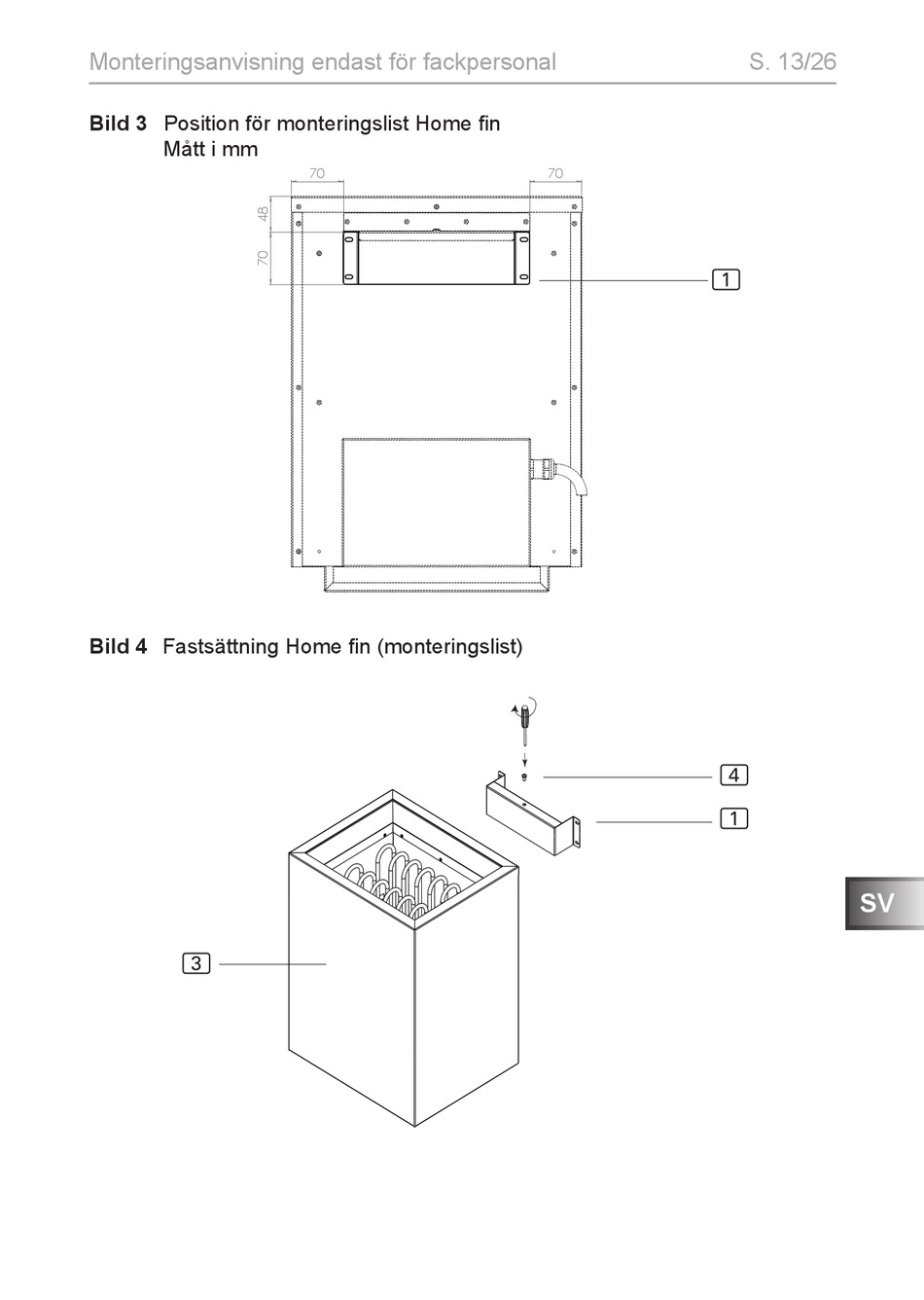 Monteringsanvisning endast för fackpersonal S. 13/26

**Bild 3** Position för monteringslist Home fin
Mått i mm

70 70
48
70
1

**Bild 4** Fastsättning Home fin (monteringslist)

4
1
3

SV