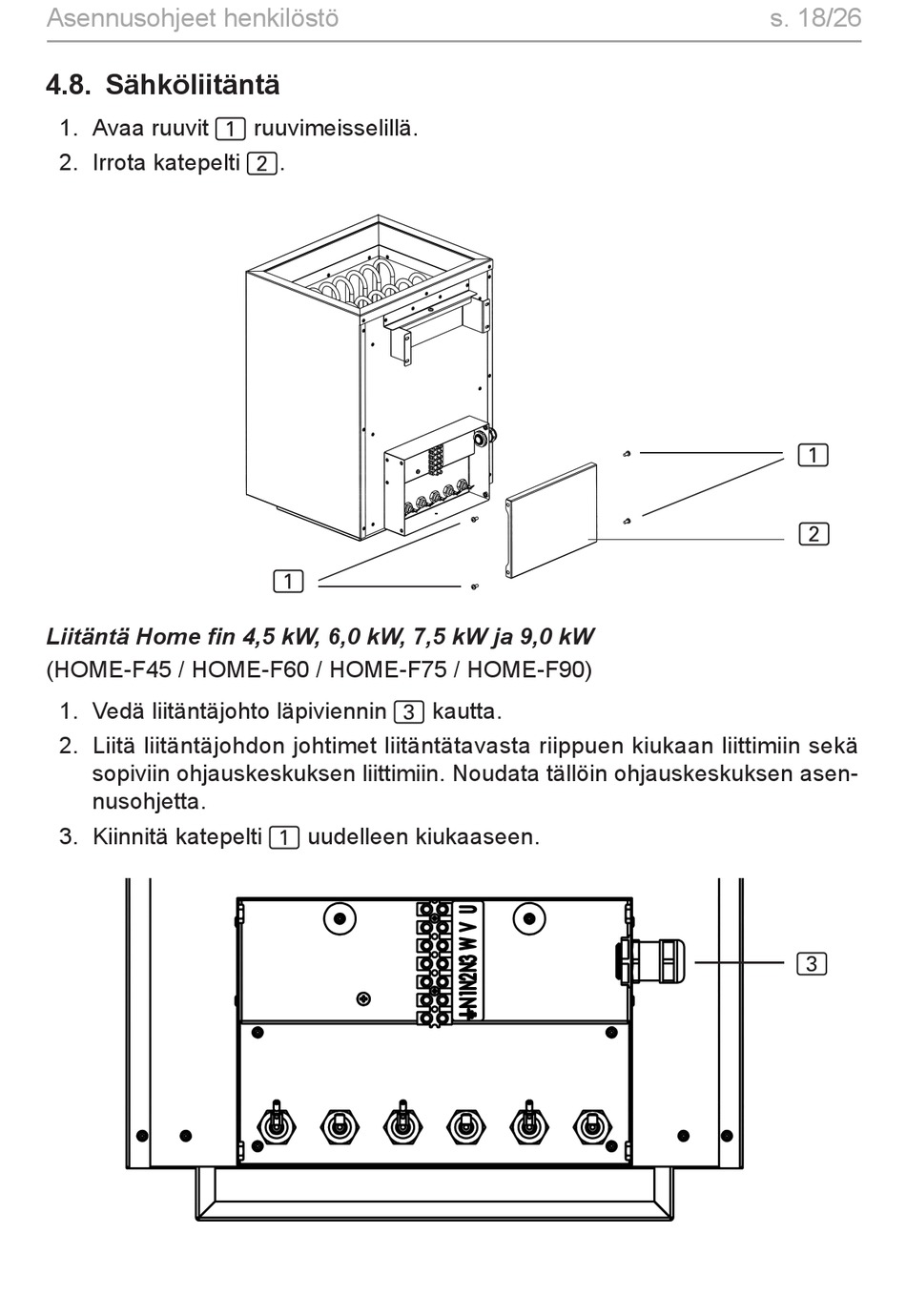 Asennusohjeet henkilöstö s. 18/26

4.8. Sähköliitäntä

1. Avaa ruuvit 1 ruuvimeisselillä.
2. Irrota katepelti 2.

1
2
1

Liitäntä Home fin 4,5 kW, 6,0 kW, 7,5 kW ja 9,0 kW
(HOME-F45 / HOME-F60 / HOME-F75 / HOME-F90)

1. Vedä liitäntäjohto läpiviennin 3 kautta.
2. Liitä liitäntäjohdon johtimet liitäntätavasta riippuen kiukaan liittimiin sekä sopiviin ohjauskeskuksen liittimiin. Noudata tällöin ohjauskeskuksen asennusohjetta.
3. Kiinnitä katepelti 1 uudelleen kiukaaseen.

N1N2N3 W V U
3