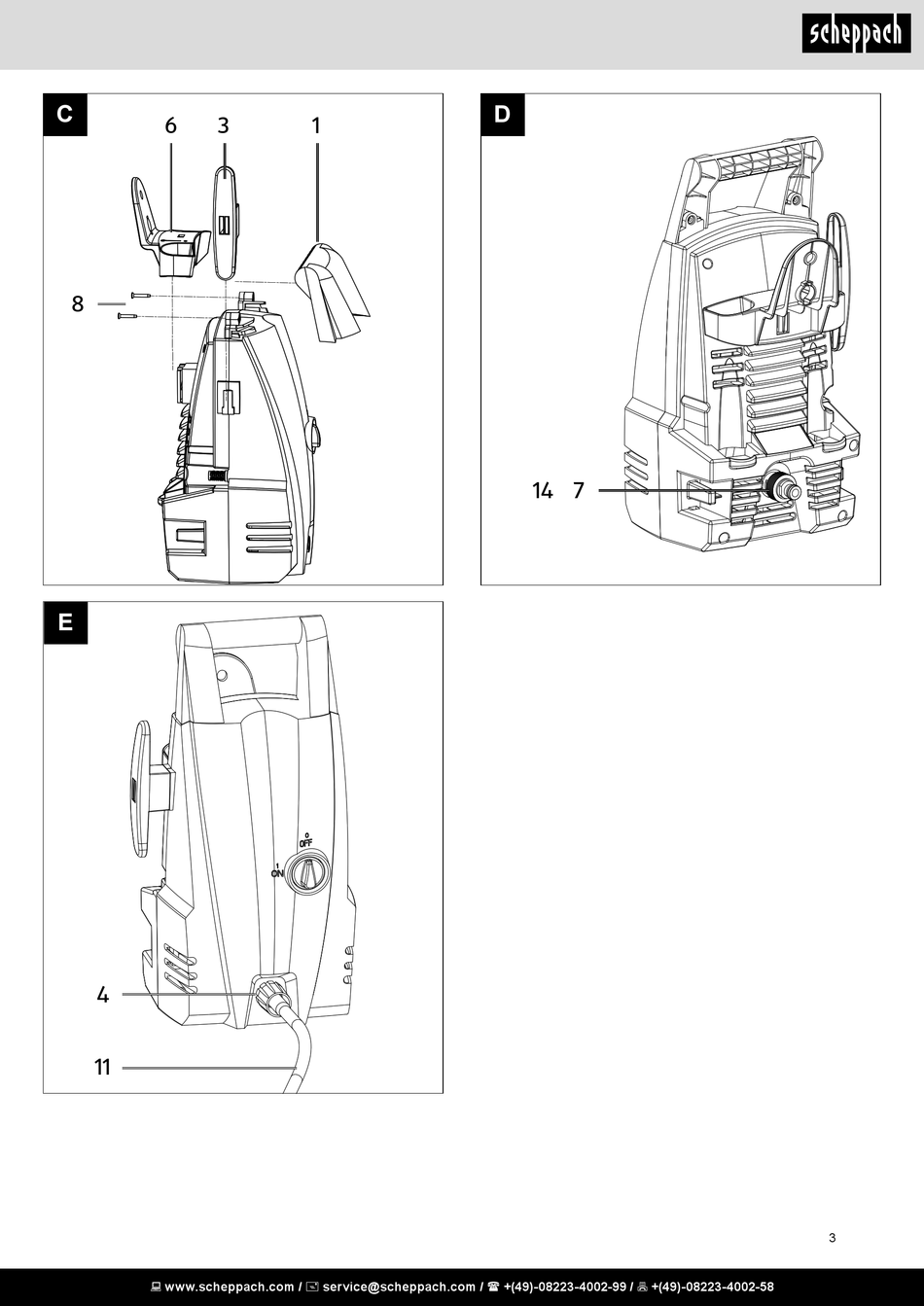 scheppach

C
6 3 1
8

D
14 7

E
0
OFF
1
ON
4
11

3

www.scheppach.com / service@scheppach.com / +(49)-08223-4002-99 / +(49)-08223-4002-58