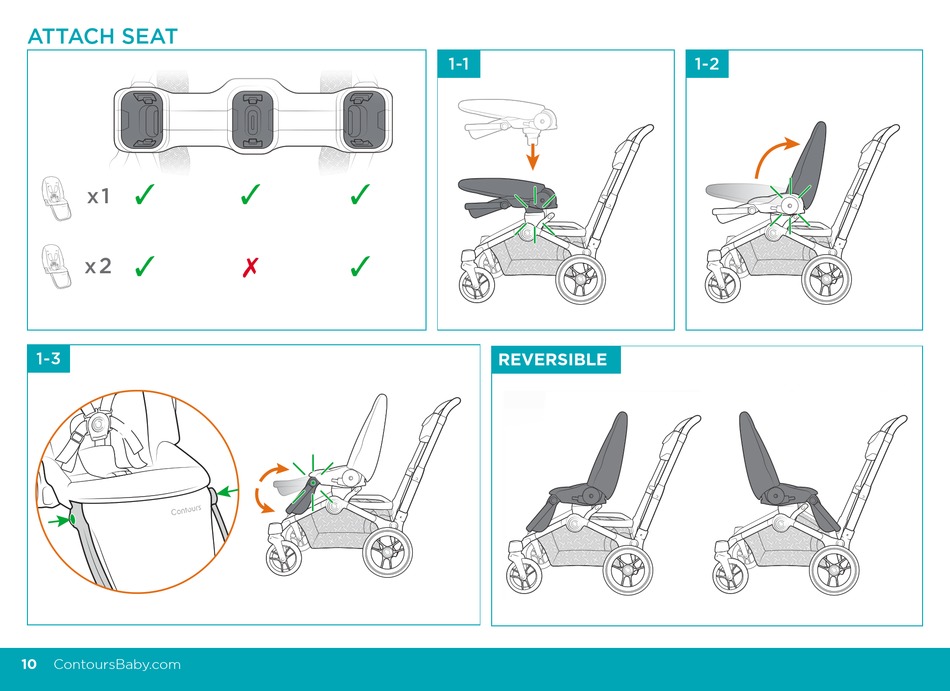 ATTACH SEAT

x1 ✓ ✓ ✓

x2 ✓ ✗ ✓

1-1

1-2

1-3

Contours

REVERSIBLE

10 ContoursBaby.com