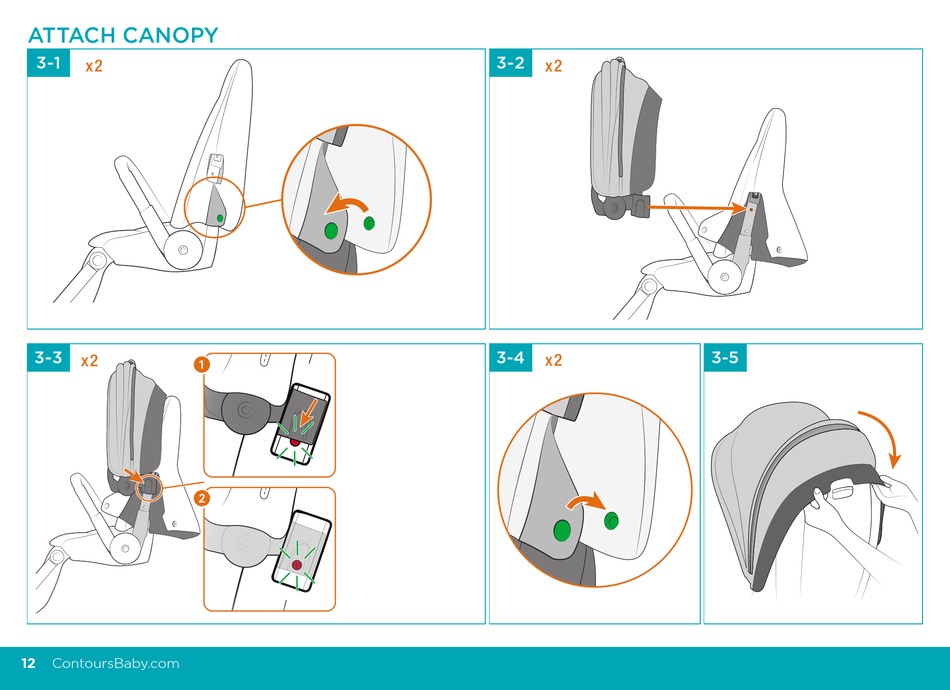 ATTACH CANOPY

3-1 x2

3-2 x2

3-3 x2

1

2

3-4 x2

3-5

12 ContoursBaby.com