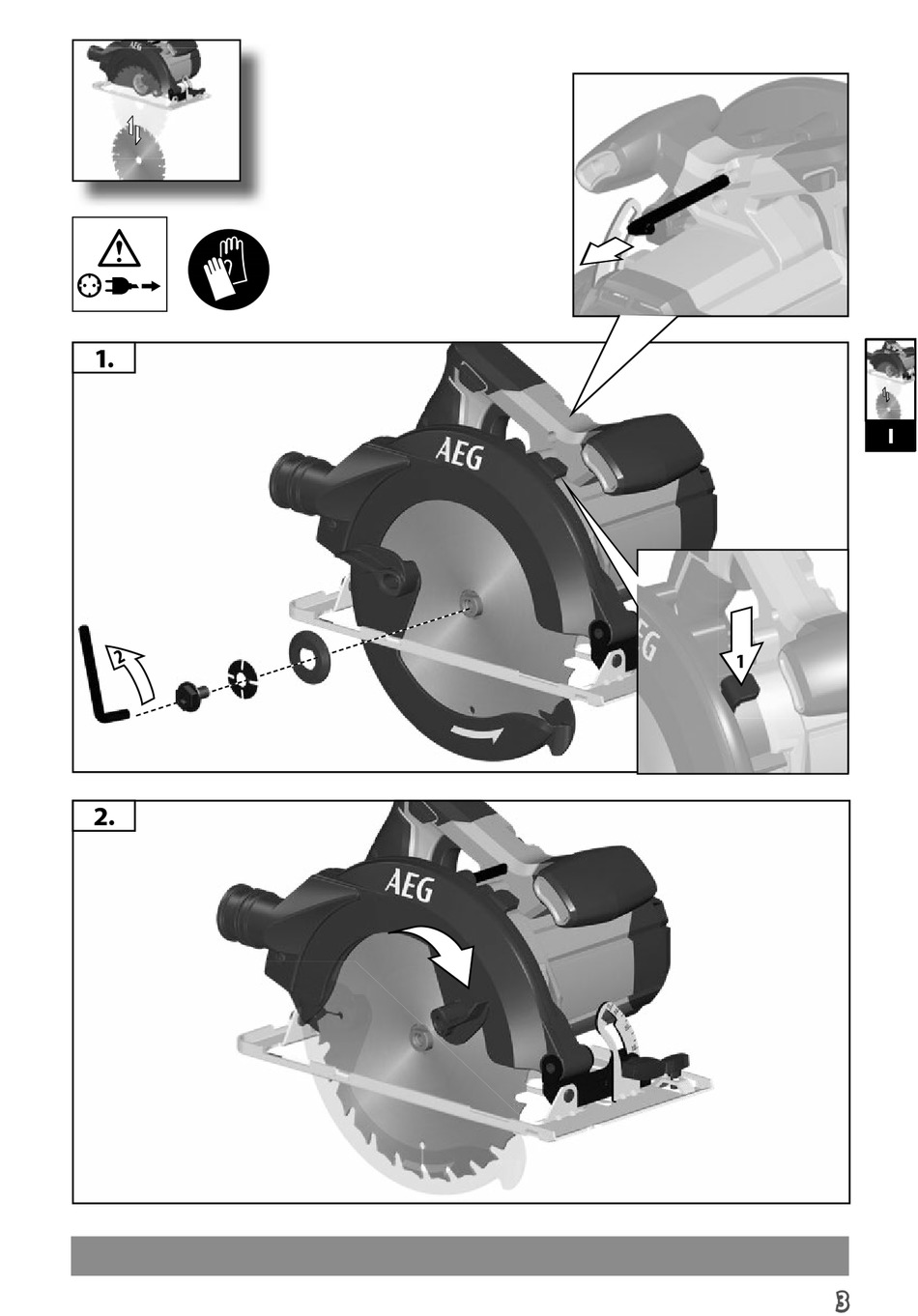 AEG

I

1.

AEG

2

1

2.

AEG

3