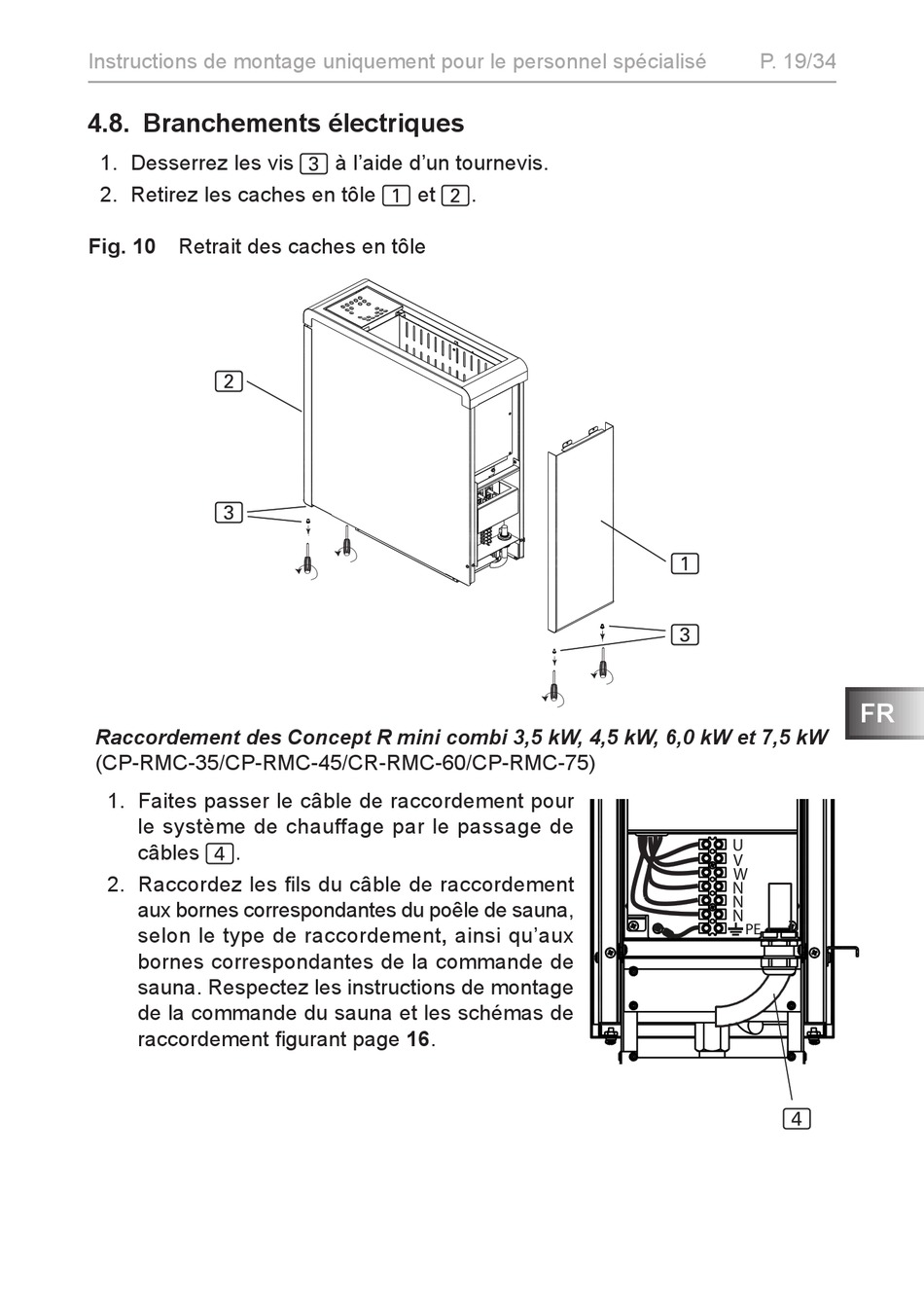 Instructions de montage uniquement pour le personnel spécialisé P. 19/34

4.8. Branchements électriques

1. Desserrez les vis 3 à l'aide d'un tournevis.
2. Retirez les caches en tôle 1 et 2.

Fig. 10 Retrait des caches en tôle

2

3

1

3

FR

Raccordement des Concept R mini combi 3,5 kW, 4,5 kW, 6,0 kW et 7,5 kW (CP-RMC-35/CP-RMC-45/CR-RMC-60/CP-RMC-75)

1. Faites passer le câble de raccordement pour le système de chauffage par le passage de câbles 4.
2. Raccordez les fils du câble de raccordement aux bornes correspondantes du poêle de sauna, selon le type de raccordement, ainsi qu'aux bornes correspondantes de la commande de sauna. Respectez les instructions de montage de la commande du sauna et les schémas de raccordement figurant page 16.

U
V
W
N
N
N
PE

4