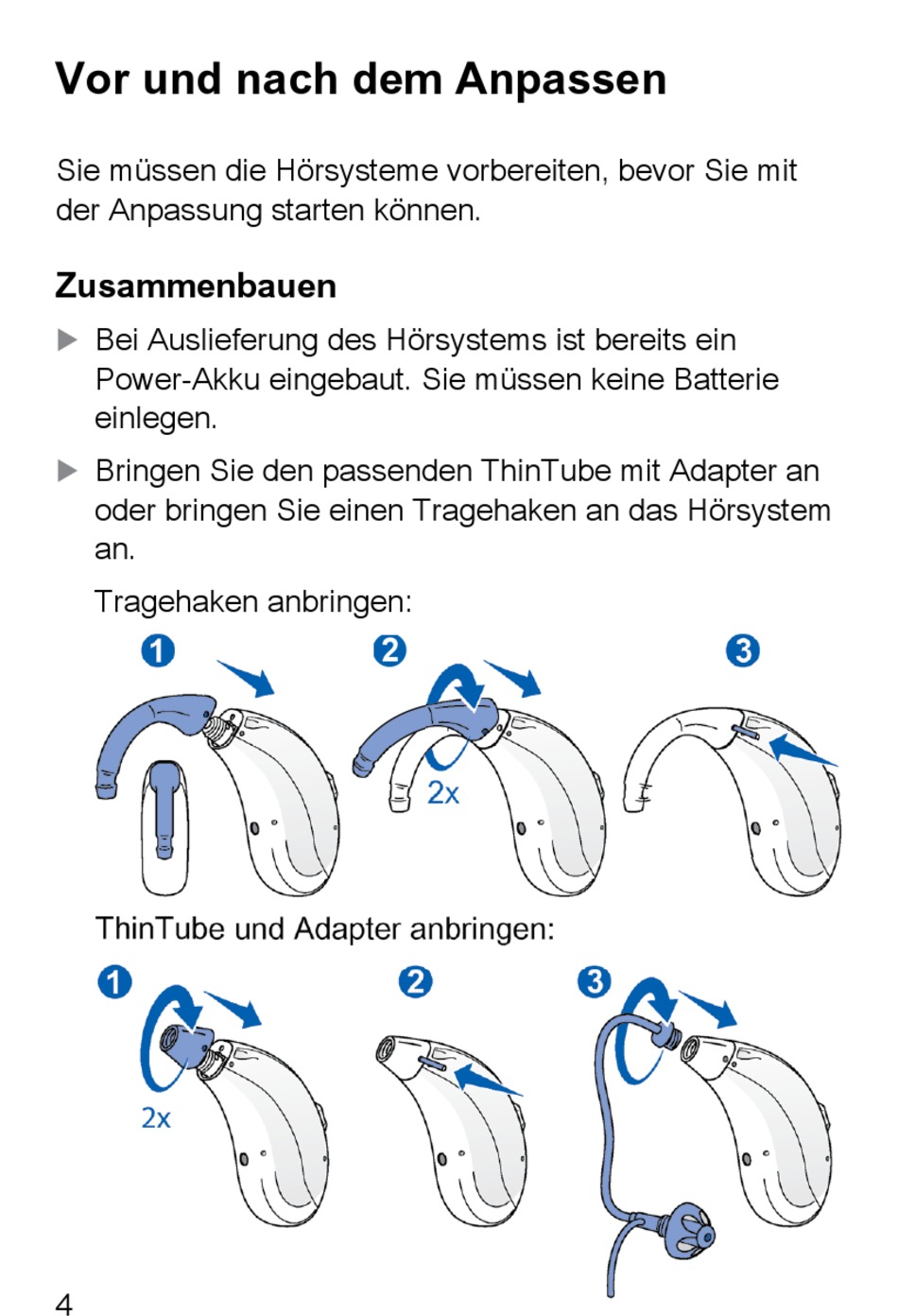 Vor und nach dem Anpassen

Sie müssen die Hörsysteme vorbereiten, bevor Sie mit der Anpassung starten können.

Zusammenbauen

▶ Bei Auslieferung des Hörsystems ist bereits ein Power-Akku eingebaut. Sie müssen keine Batterie einlegen.

▶ Bringen Sie den passenden ThinTube mit Adapter an oder bringen Sie einen Tragehaken an das Hörsystem an.

Tragehaken anbringen:

1 2 3

2x

ThinTube und Adapter anbringen:

1 2 3

2x

4