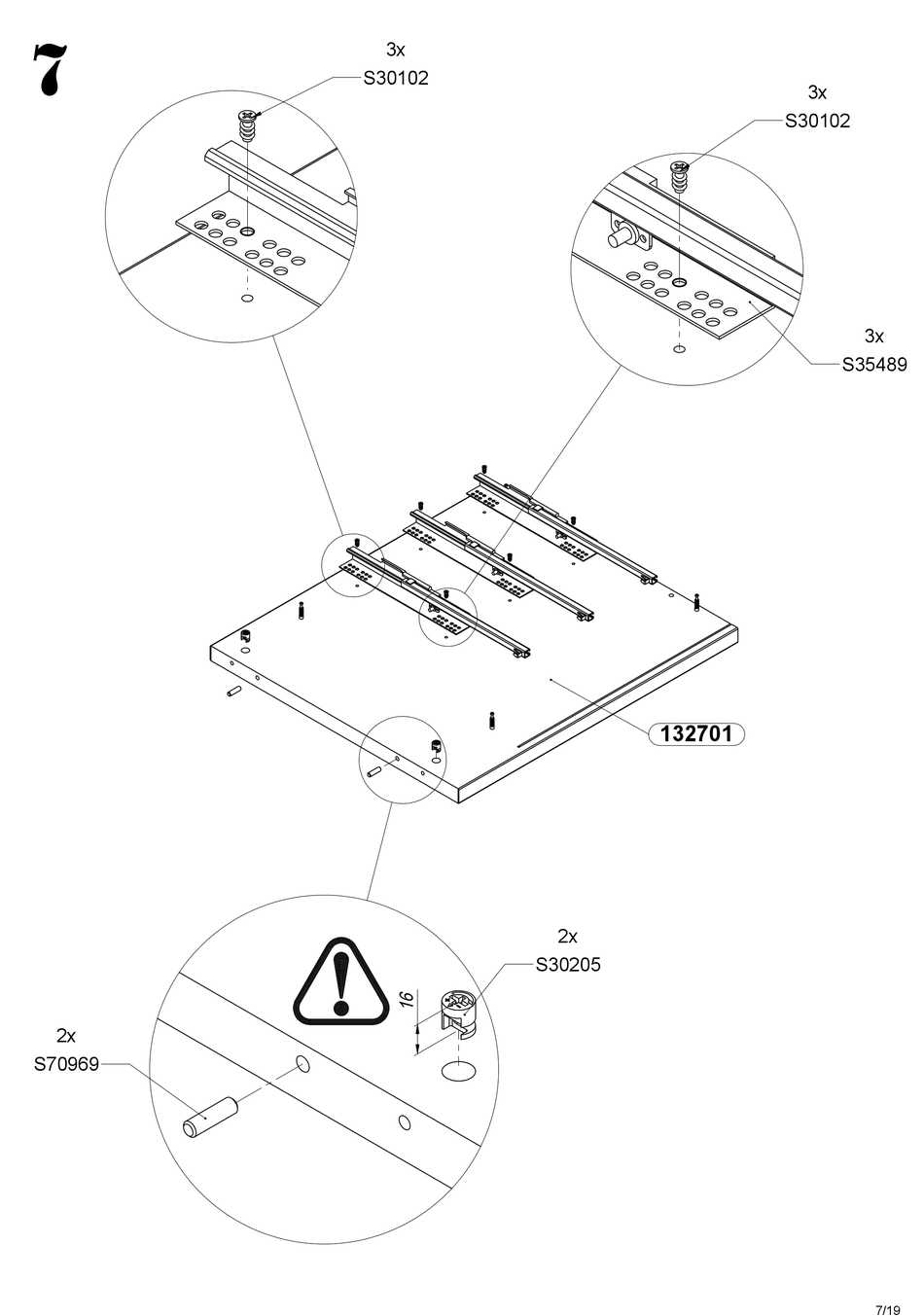 7

3x
S30102

3x
S30102

3x
S35489

132701

2x
S30205

16

2x
S70969

7/19