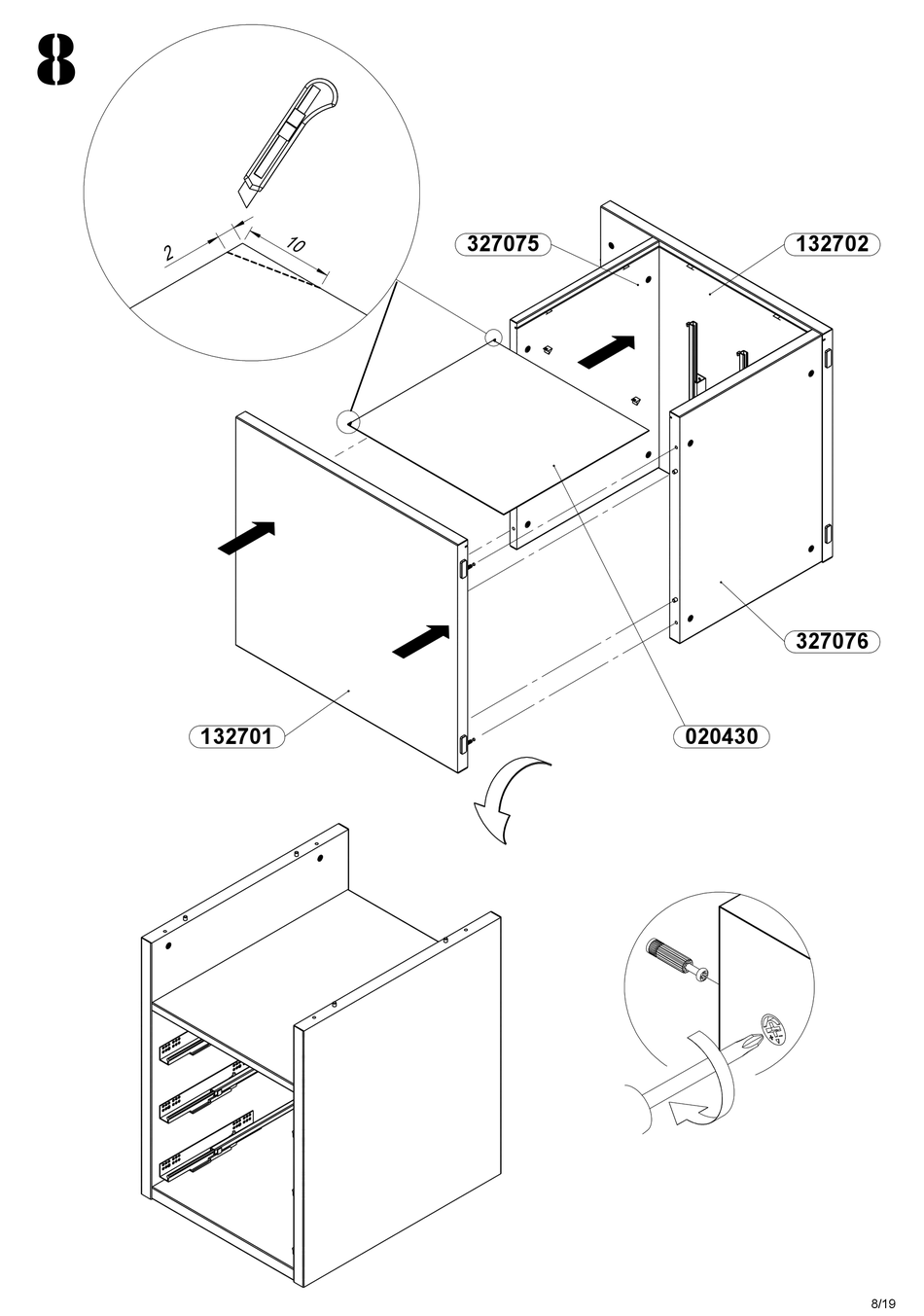 8

2

10

327075

132702

327076

132701

020430

8/19