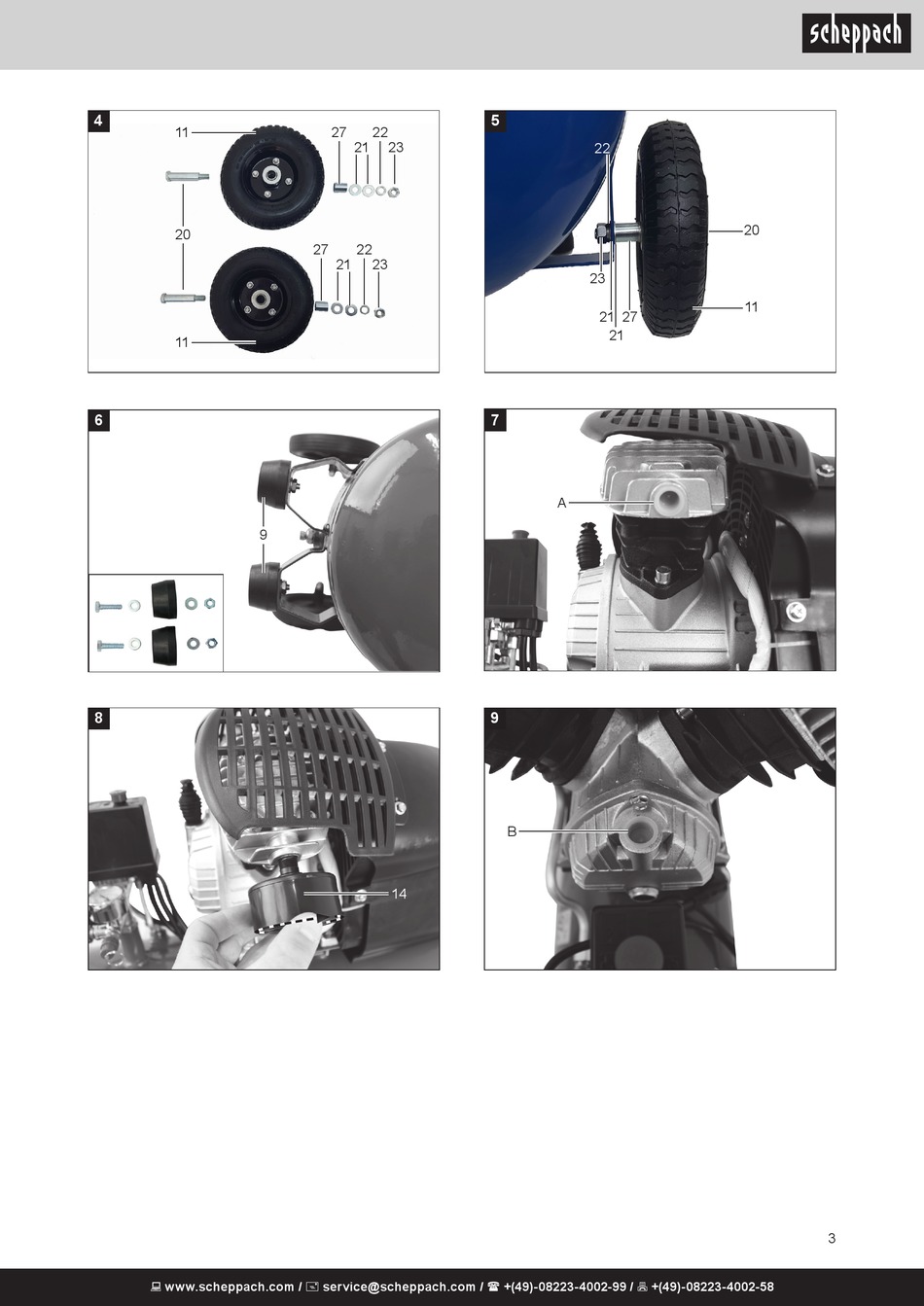 scheppach

4
11
27
22
21
23
20
27
22
21
23
11

5
22
20
23
21
27
21
11

6
9

7
A

8
14

9
B

3

www.scheppach.com / service@scheppach.com / +(49)-08223-4002-99 / +(49)-08223-4002-58