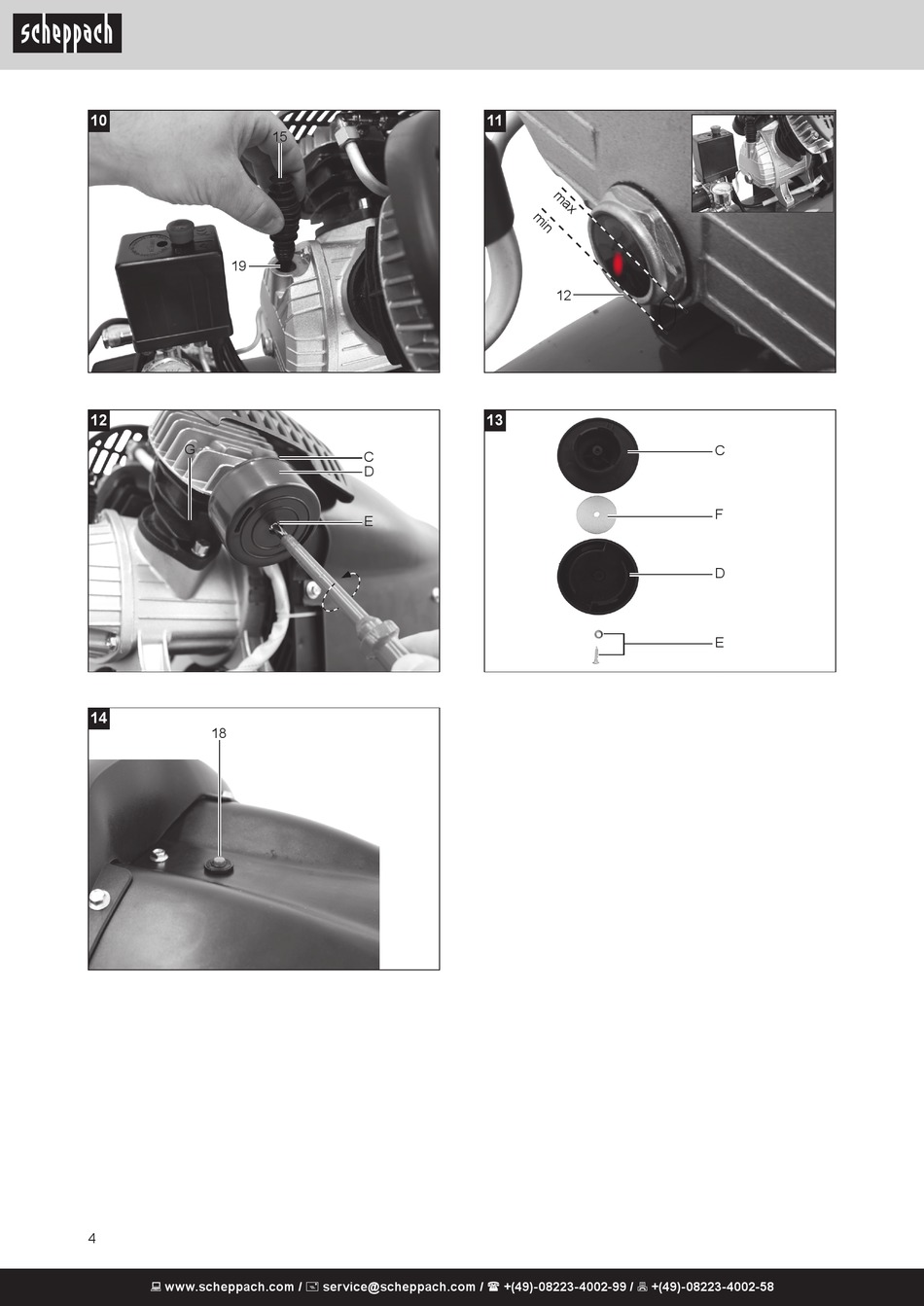 scheppach

10

15

19

11

max

min

12

12

G

C

D

E

13

C

F

D

E

14

18

4

www.scheppach.com / service@scheppach.com / +(49)-08223-4002-99 / +(49)-08223-4002-58