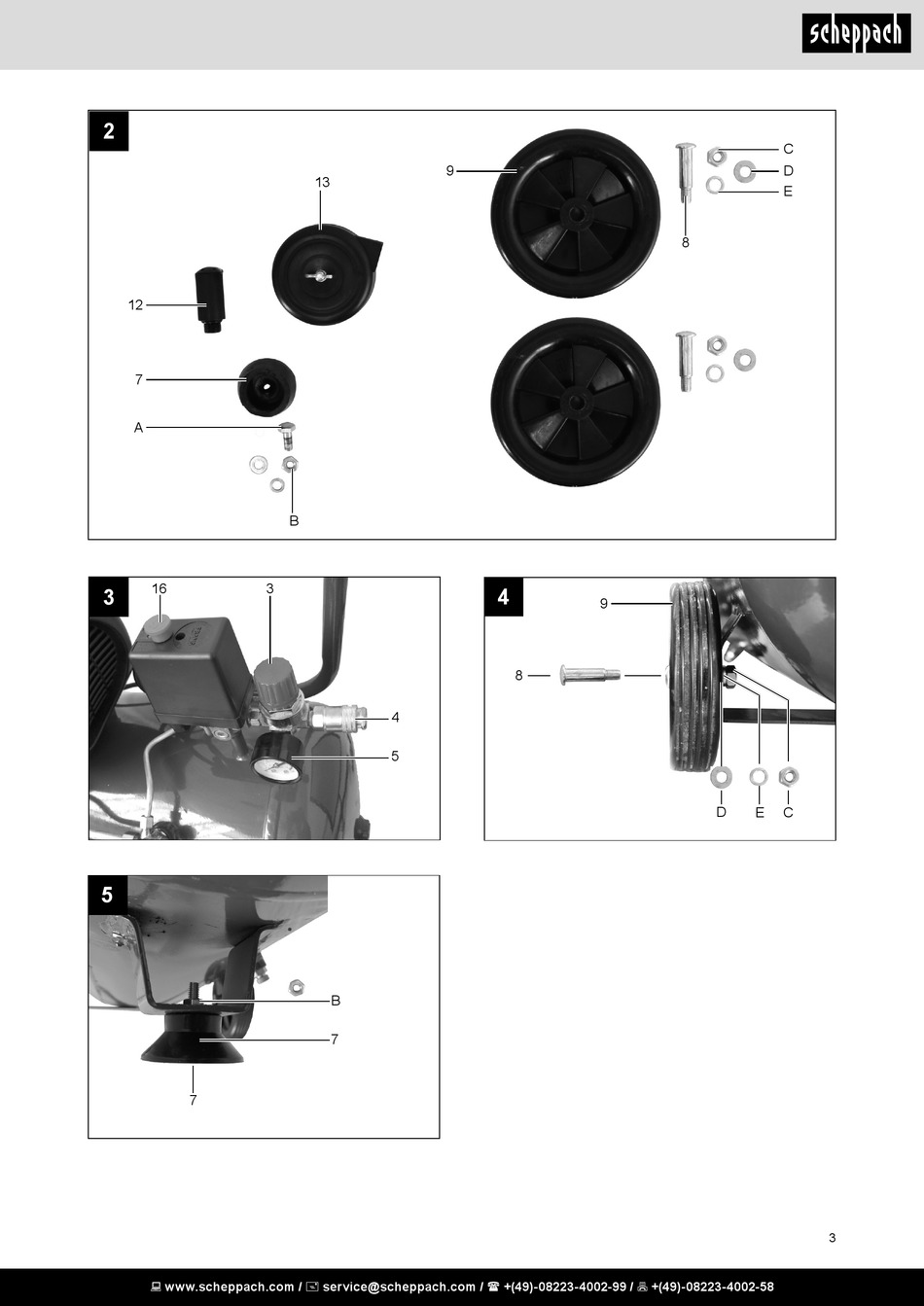 scheppach

2

13

9

C

D

E

8

12

7

A

B

3

16

3

4

5

4

9

8

D

E

C

5

B

7

7

3

www.scheppach.com / service@scheppach.com / +(49)-08223-4002-99 / +(49)-08223-4002-58