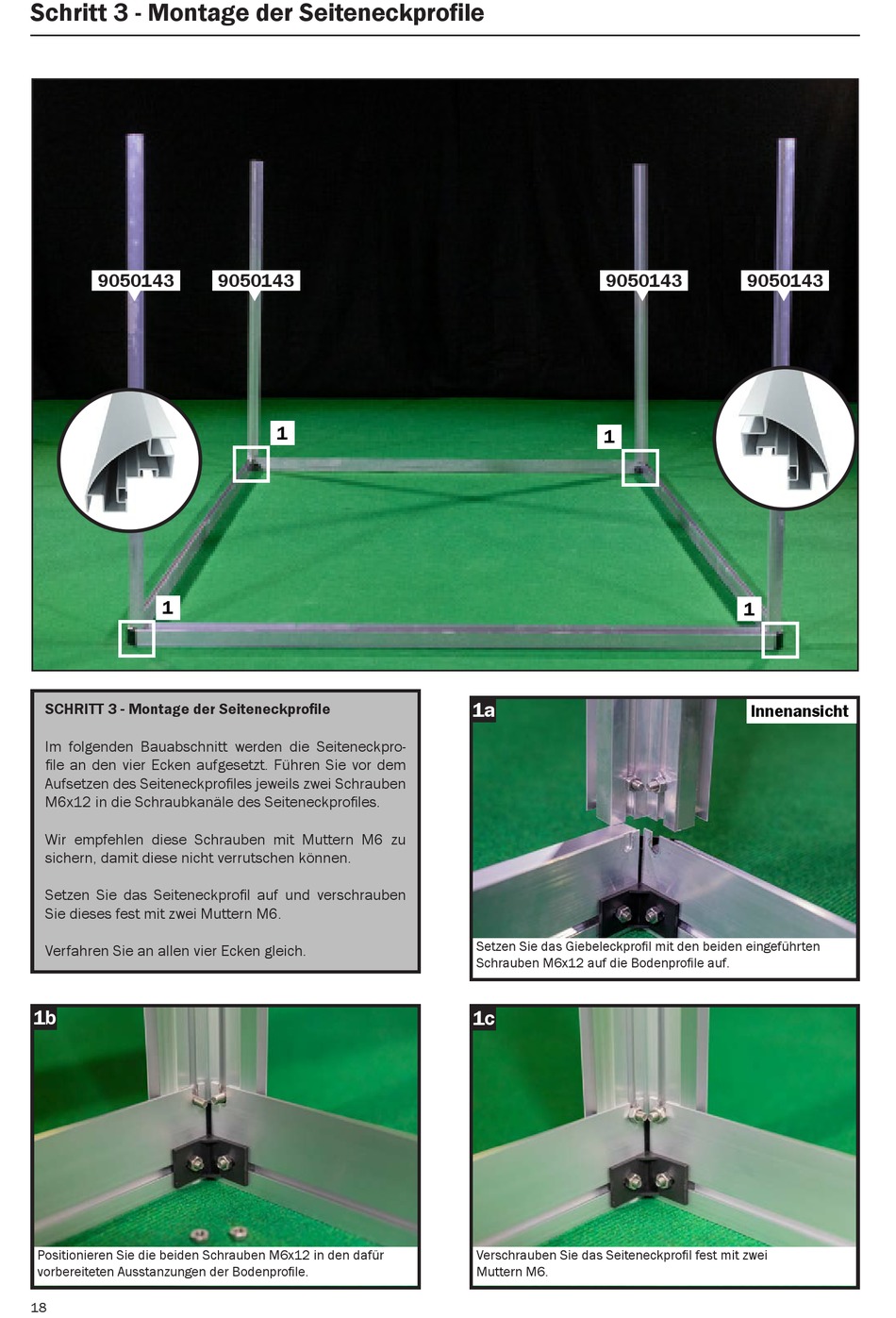 Schritt 3 - Montage der Seiteneckprofile

9050143 9050143 9050143 9050143

1 1

1 1

SCHRITT 3 - Montage der Seiteneckprofile

Im folgenden Bauabschnitt werden die Seiteneckprofile an den vier Ecken aufgesetzt. Führen Sie vor dem Aufsetzen des Seiteneckprofiles jeweils zwei Schrauben M6x12 in die Schraubkanäle des Seiteneckprofiles.

Wir empfehlen diese Schrauben mit Muttern M6 zu sichern, damit diese nicht verrutschen können.

Setzen Sie das Seiteneckprofil auf und verschrauben Sie dieses fest mit zwei Muttern M6.

Verfahren Sie an allen vier Ecken gleich.

1a

Innenansicht

Setzen Sie das Giebeleckprofil mit den beiden eingeführten Schrauben M6x12 auf die Bodenprofile auf.

1b

Positionieren Sie die beiden Schrauben M6x12 in den dafür vorbereiteten Ausstanzungen der Bodenprofile.

1c

Verschrauben Sie das Seiteneckprofil fest mit zwei Muttern M6.

18