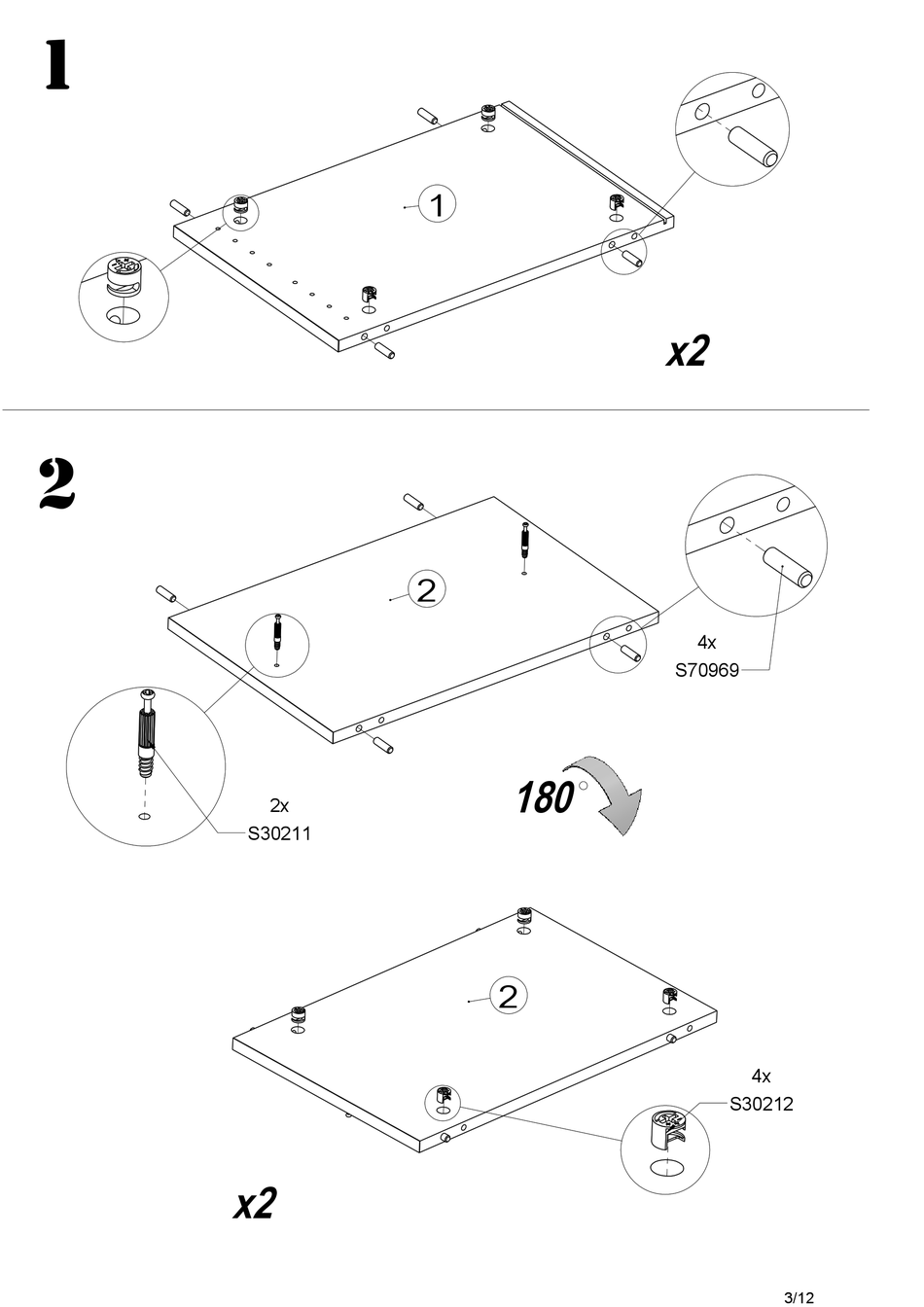 1

1

x2

2

2

4x
S70969

2x
S30211

180°

2

4x
S30212

x2

3/12