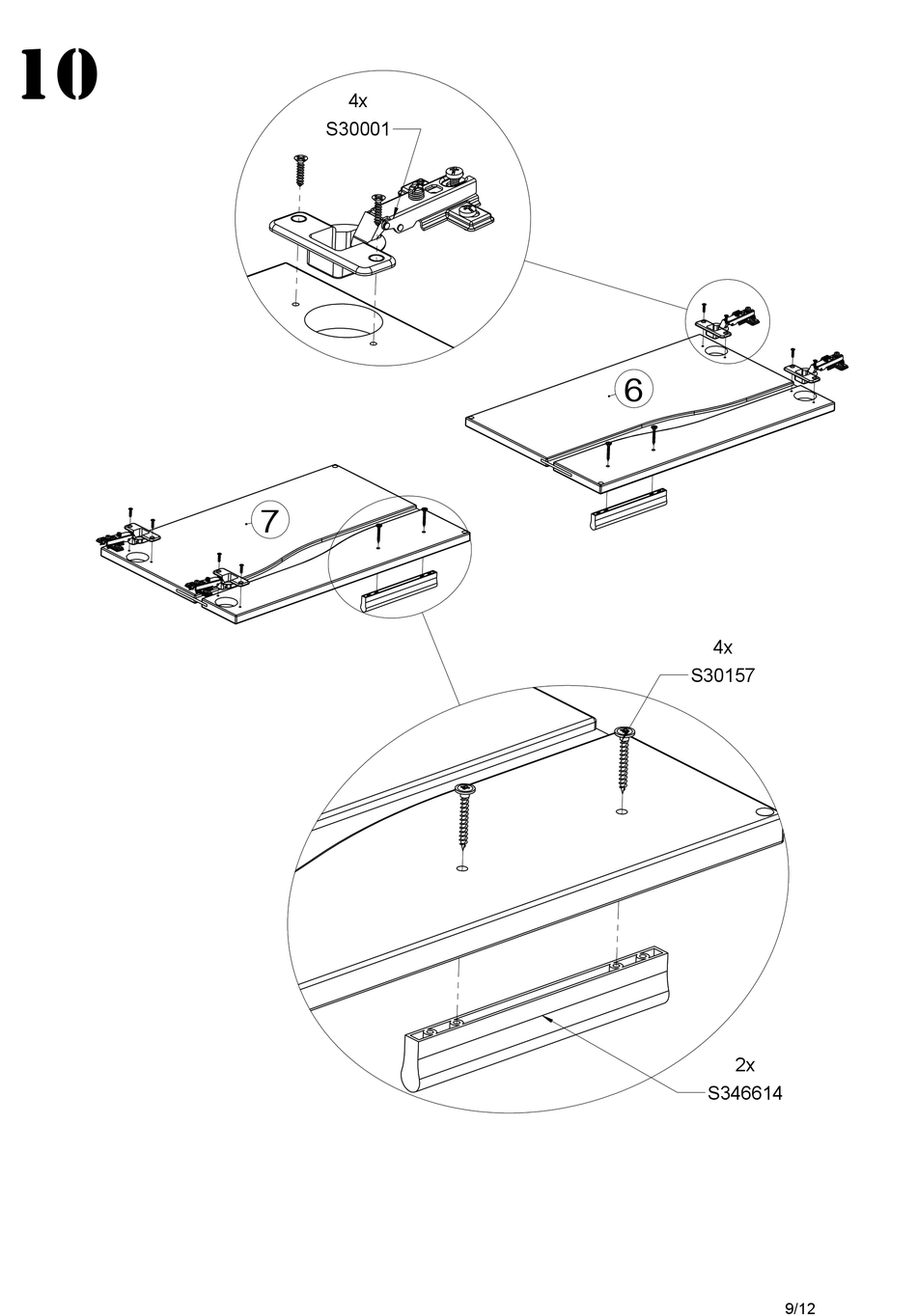 10

4x
S30001

6

7

4x
S30157

2x
S346614

9/12