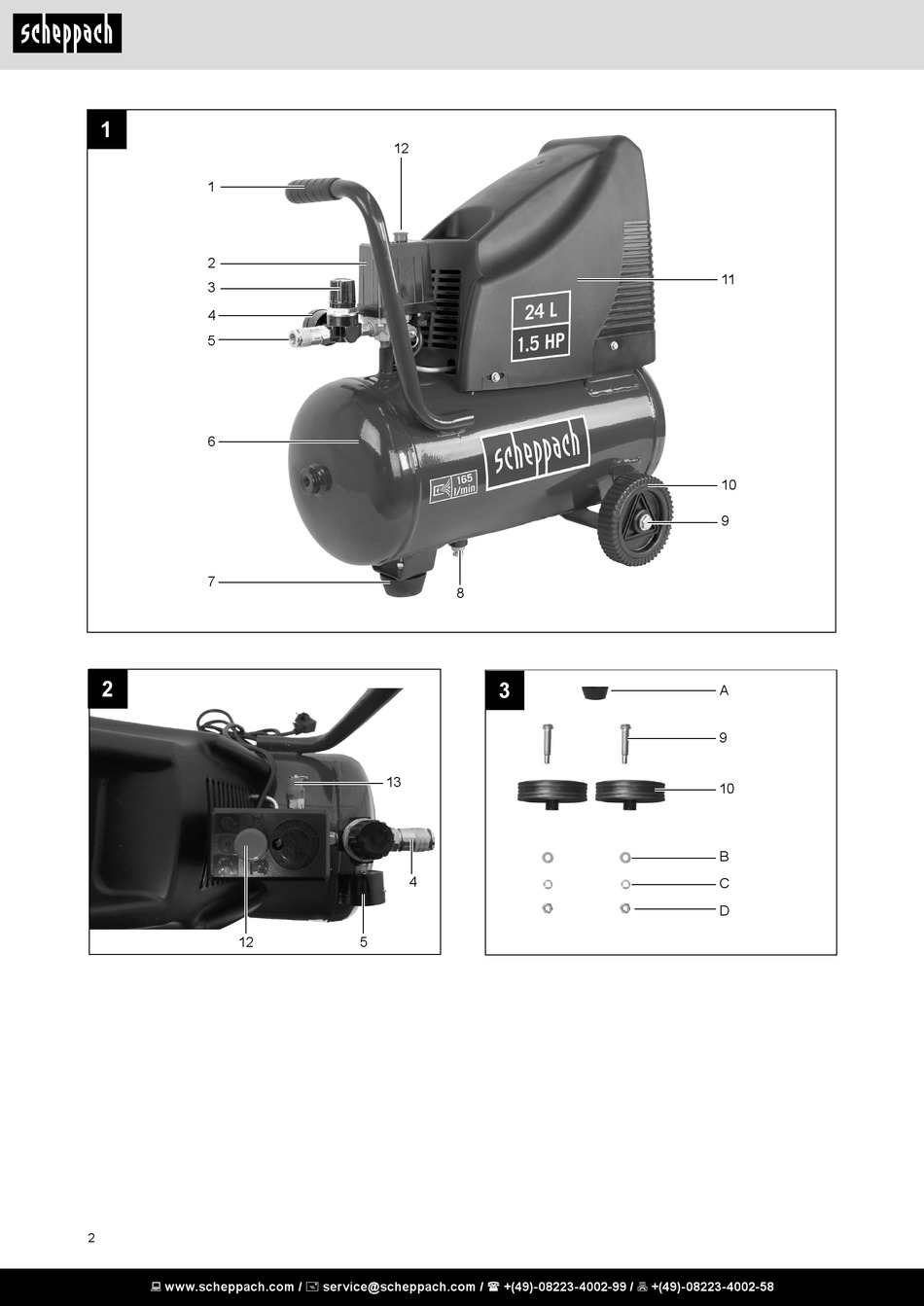 scheppach

1

12
1
2
3
4
5
11
24 L
1.5 HP
6
scheppach
165 l/min
10
9
7
8

2

13
4
12
5

3

A
9
10
B
C
D

2

www.scheppach.com / service@scheppach.com / +(49)-08223-4002-99 / +(49)-08223-4002-58