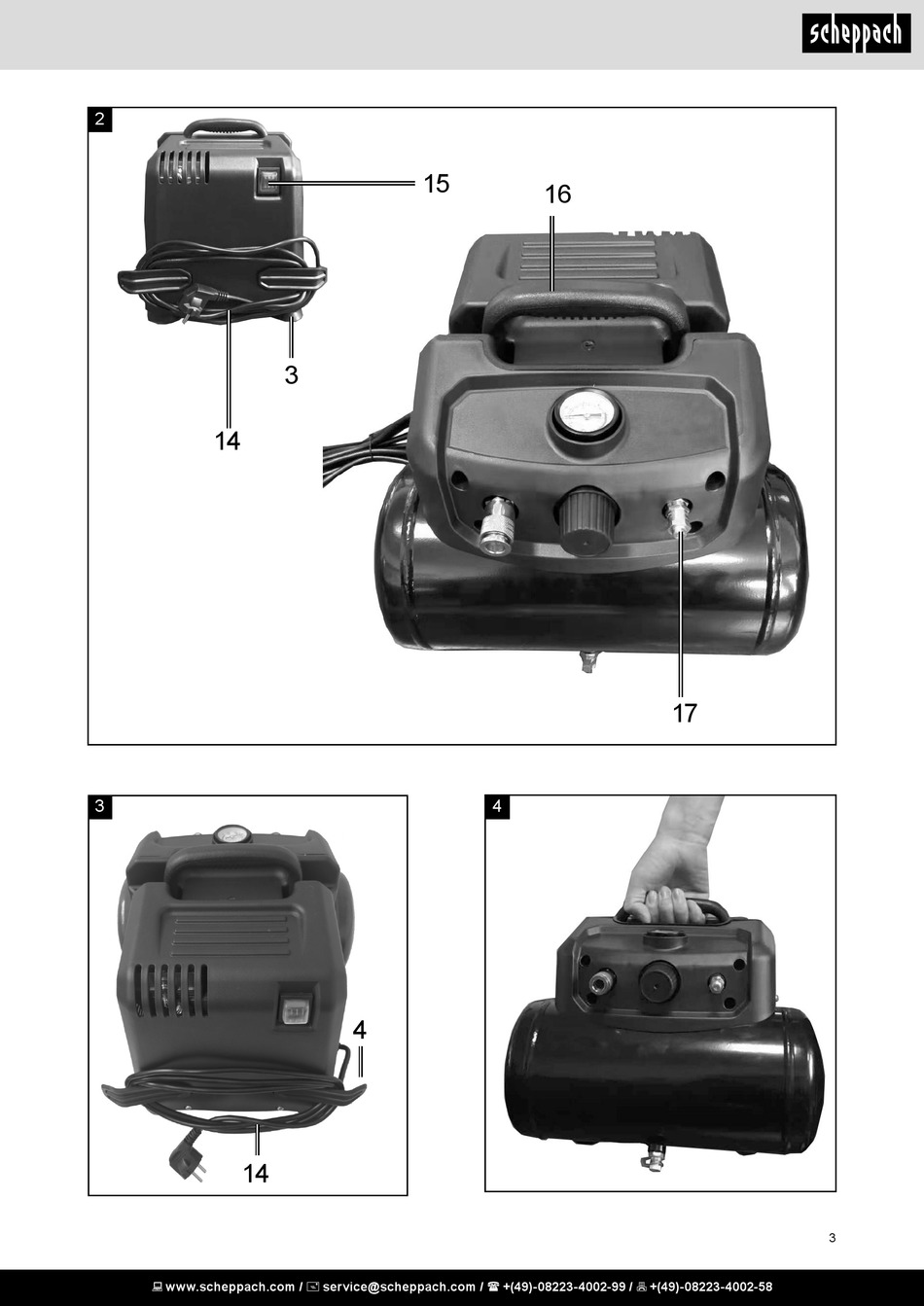 scheppach

2

15

16

3

14

17

3

4

14

4

3

www.scheppach.com / service@scheppach.com / +(49)-08223-4002-99 / +(49)-08223-4002-58