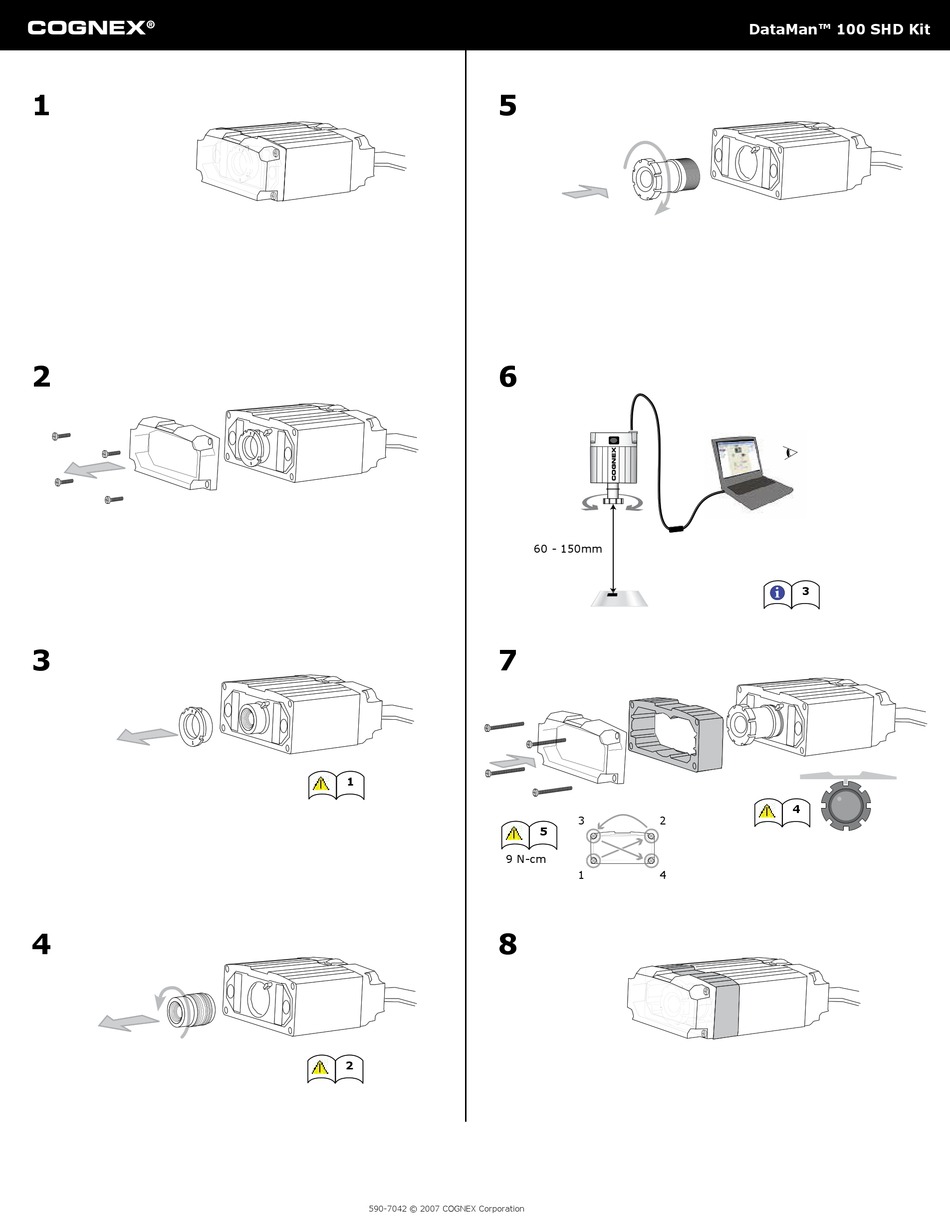 COGNEX®

DataMan™ 100 SHD Kit

1

2

3

1

4

2

5

6

COGNEX

60 - 150mm

3

7

5

9 N-cm

3

2

1

4

4

8

590-7042 © 2007 COGNEX Corporation