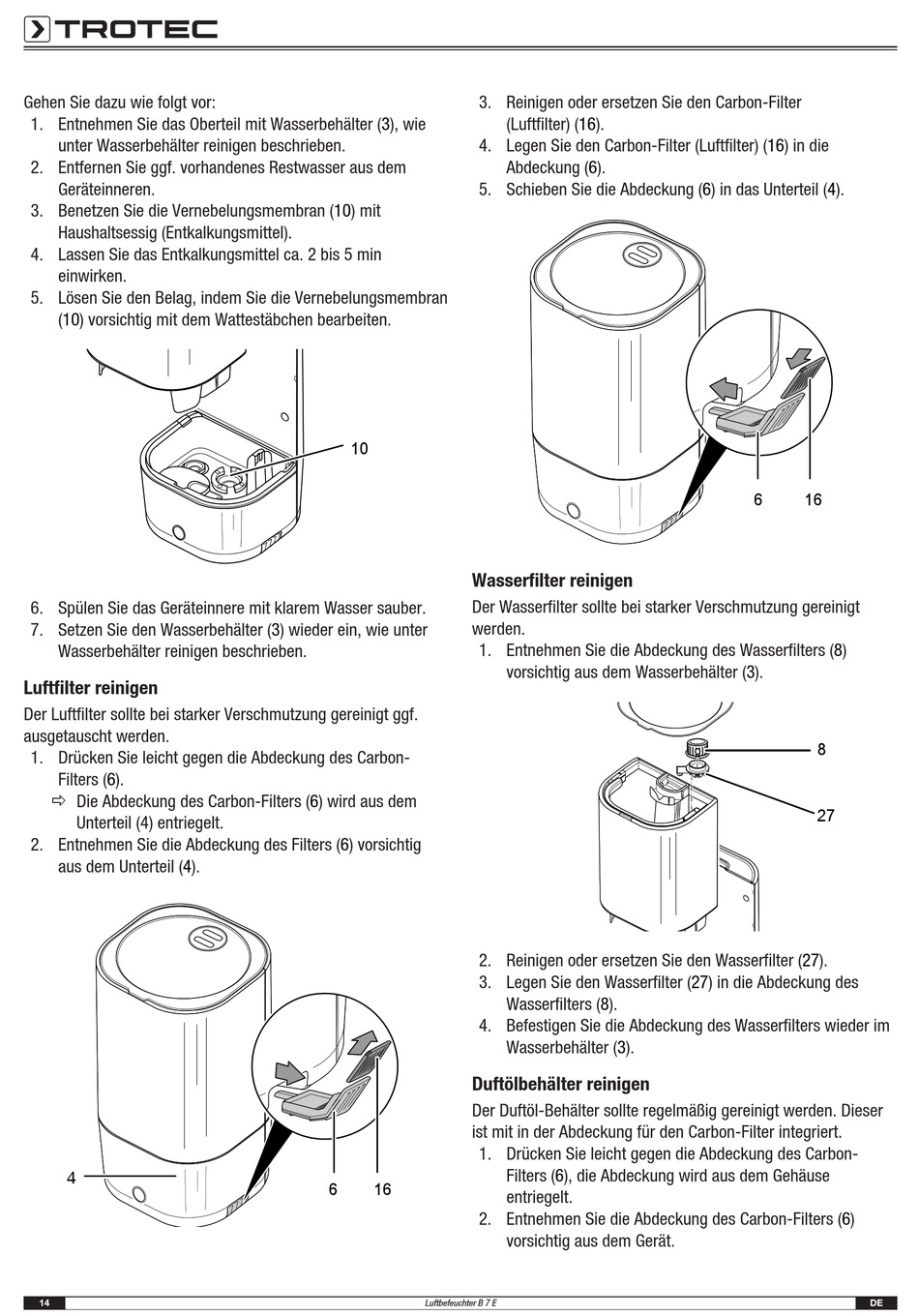 TROTEC

Gehen Sie dazu wie folgt vor:
1. Entnehmen Sie das Oberteil mit Wasserbehälter (3), wie unter Wasserbehälter reinigen beschrieben.
2. Entfernen Sie ggf. vorhandenes Restwasser aus dem Geräteinneren.
3. Benetzen Sie die Vernebelungsmembran (10) mit Haushaltsessig (Entkalkungsmittel).
4. Lassen Sie das Entkalkungsmittel ca. 2 bis 5 min einwirken.
5. Lösen Sie den Belag, indem Sie die Vernebelungsmembran (10) vorsichtig mit dem Wattestäbchen bearbeiten.

10

6. Spülen Sie das Geräteinnere mit klarem Wasser sauber.
7. Setzen Sie den Wasserbehälter (3) wieder ein, wie unter Wasserbehälter reinigen beschrieben.

Luftfilter reinigen
Der Luftfilter sollte bei starker Verschmutzung gereinigt ggf. ausgetauscht werden.
1. Drücken Sie leicht gegen die Abdeckung des Carbon-Filters (6).
⇨ Die Abdeckung des Carbon-Filters (6) wird aus dem Unterteil (4) entriegelt.
2. Entnehmen Sie die Abdeckung des Filters (6) vorsichtig aus dem Unterteil (4).

4
6
16

3. Reinigen oder ersetzen Sie den Carbon-Filter (Luftfilter) (16).
4. Legen Sie den Carbon-Filter (Luftfilter) (16) in die Abdeckung (6).
5. Schieben Sie die Abdeckung (6) in das Unterteil (4).

6
16

Wasserfilter reinigen
Der Wasserfilter sollte bei starker Verschmutzung gereinigt werden.
1. Entnehmen Sie die Abdeckung des Wasserfilters (8) vorsichtig aus dem Wasserbehälter (3).

8
27

2. Reinigen oder ersetzen Sie den Wasserfilter (27).
3. Legen Sie den Wasserfilter (27) in die Abdeckung des Wasserfilters (8).
4. Befestigen Sie die Abdeckung des Wasserfilters wieder im Wasserbehälter (3).

Duftölbehälter reinigen
Der Duftöl-Behälter sollte regelmäßig gereinigt werden. Dieser ist mit in der Abdeckung für den Carbon-Filter integriert.
1. Drücken Sie leicht gegen die Abdeckung des Carbon-Filters (6), die Abdeckung wird aus dem Gehäuse entriegelt.
2. Entnehmen Sie die Abdeckung des Carbon-Filters (6) vorsichtig aus dem Gerät.

14
Luftbefeuchter B 7 E
DE