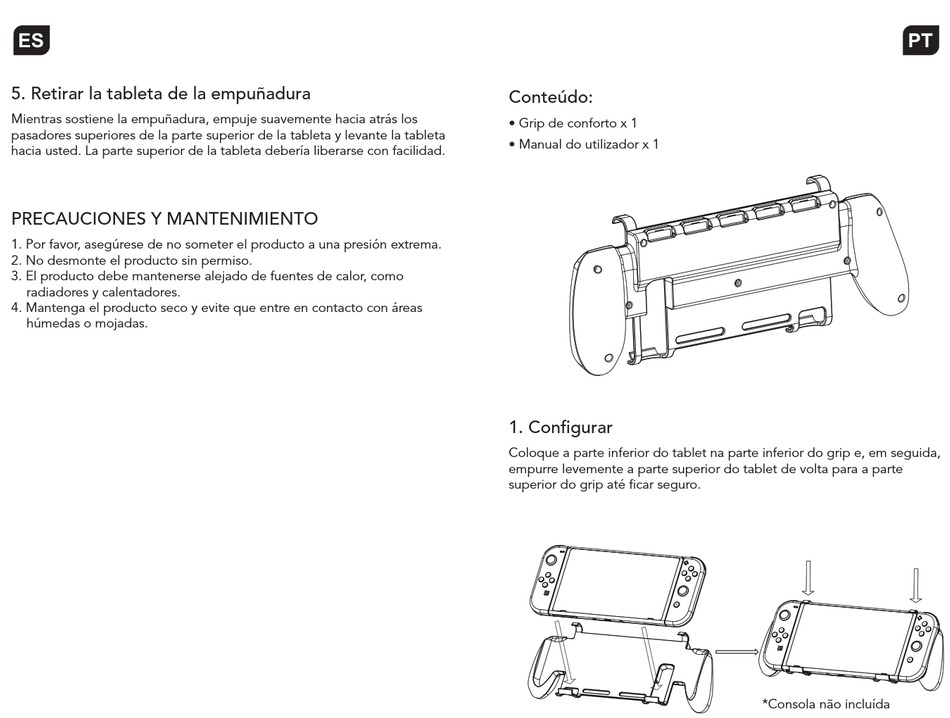 ES

5. Retirar la tableta de la empuñadura

Mientras sostiene la empuñadura, empuje suavemente hacia atrás los pasadores superiores de la parte superior de la tableta y levante la tableta hacia usted. La parte superior de la tableta debería liberarse con facilidad.

PRECAUCIONES Y MANTENIMIENTO

1. Por favor, asegúrese de no someter el producto a una presión extrema.
2. No desmonte el producto sin permiso.
3. El producto debe mantenerse alejado de fuentes de calor, como radiadores y calentadores.
4. Mantenga el producto seco y evite que entre en contacto con áreas húmedas o mojadas.

PT

Conteúdo:

• Grip de conforto x 1
• Manual do utilizador x 1

1. Configurar

Coloque a parte inferior do tablet na parte inferior do grip e, em seguida, empurre levemente a parte superior do tablet de volta para a parte superior do grip até ficar seguro.

*Consola não incluída