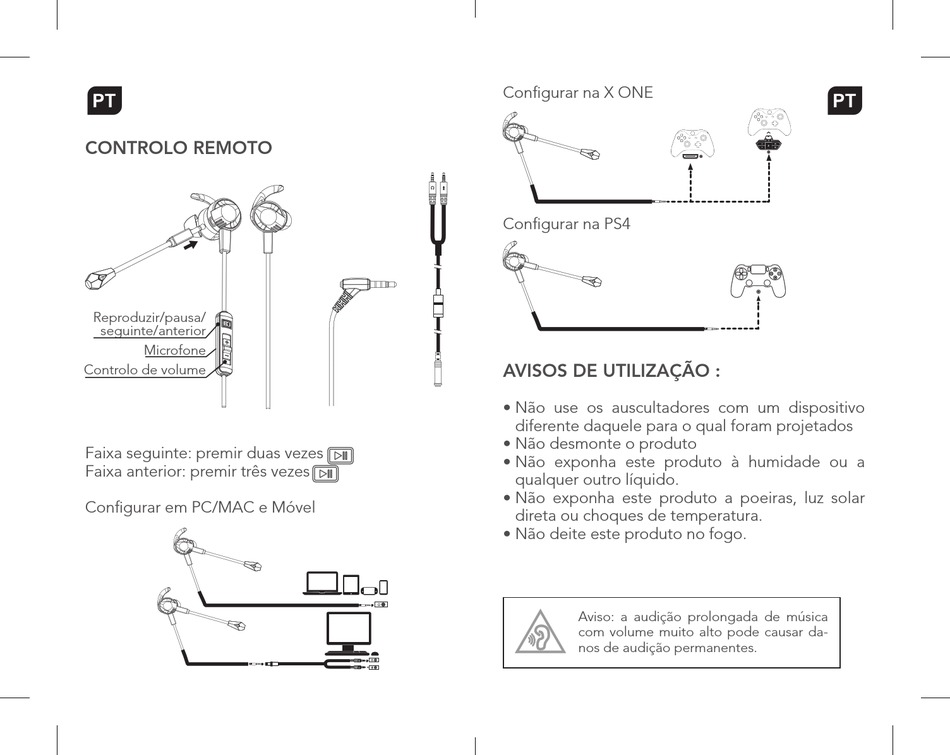 PT

CONTROLO REMOTO

Reproduzir/pausa/ seguinte/anterior
Microfone
Controlo de volume

Faixa seguinte: premir duas vezes
Faixa anterior: premir três vezes

Configurar em PC/MAC e Móvel

Configurar na X ONE

PT

Configurar na PS4

AVISOS DE UTILIZAÇÃO :

• Não use os auscultadores com um dispositivo diferente daquele para o qual foram projetados
• Não desmonte o produto
• Não exponha este produto à humidade ou a qualquer outro líquido.
• Não exponha este produto a poeiras, luz solar direta ou choques de temperatura.
• Não deite este produto no fogo.

Aviso: a audição prolongada de música com volume muito alto pode causar danos de audição permanentes.