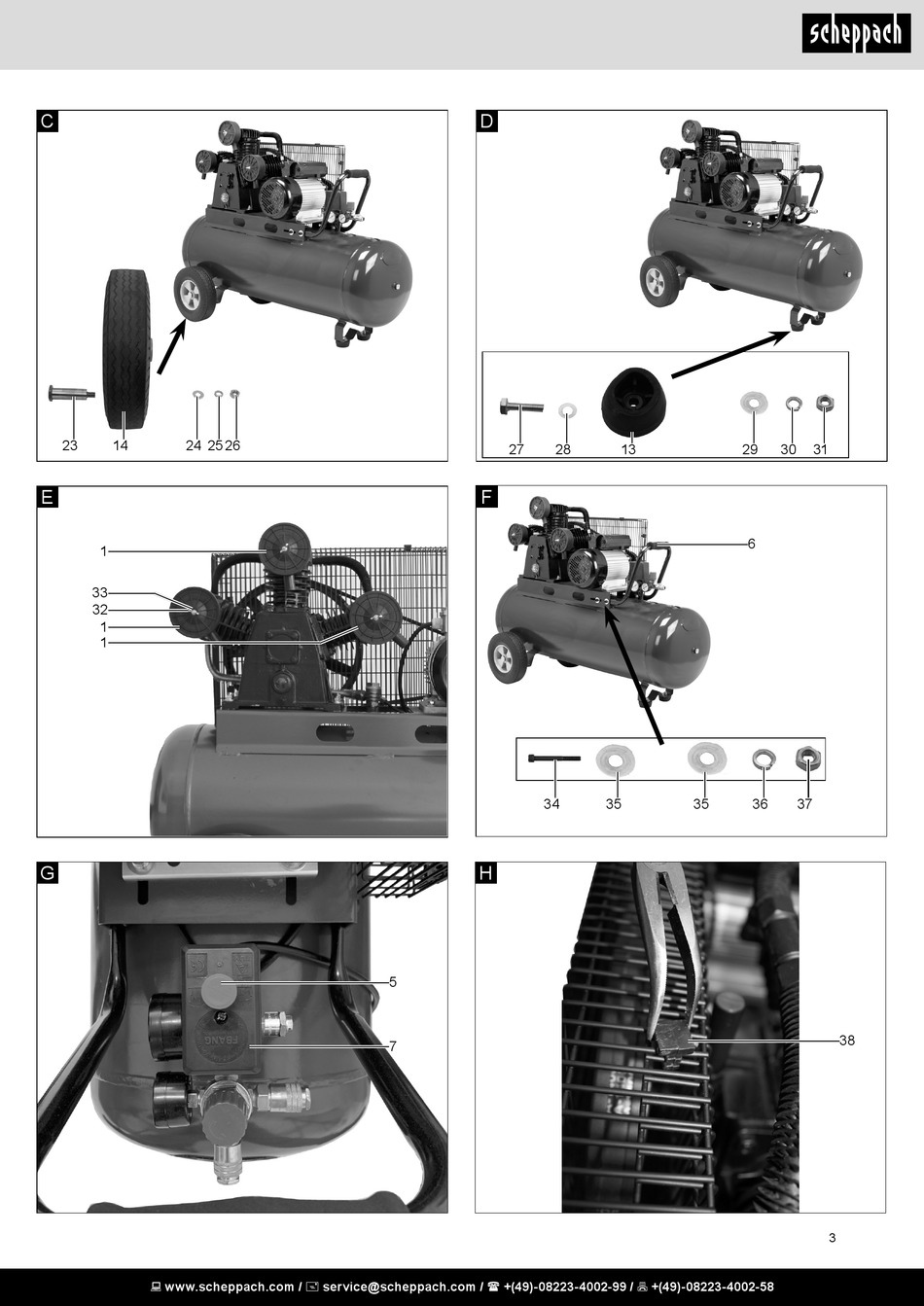 scheppach

C

23 14 24 25 26

D

27 28 13 29 30 31

E

1
33
32
1
1

F

6

34 35 35 36 37

G

5
7

H

38

3

www.scheppach.com / service@scheppach.com / +(49)-08223-4002-99 / +(49)-08223-4002-58