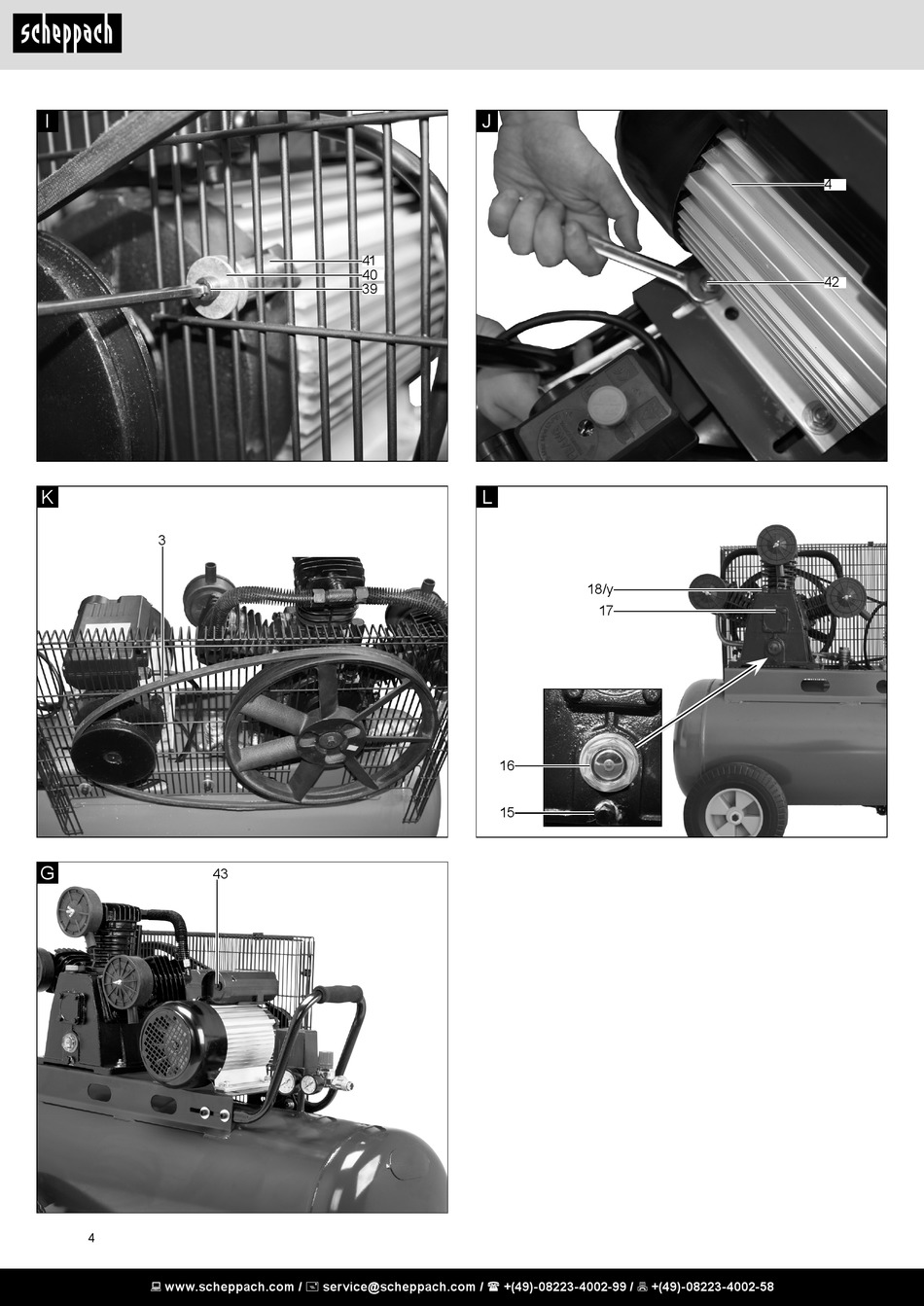 scheppach

I

41
40
39

J

4
42

K

3

L

18/y
17
16
15

G

43

4

www.scheppach.com / service@scheppach.com / +(49)-08223-4002-99 / +(49)-08223-4002-58