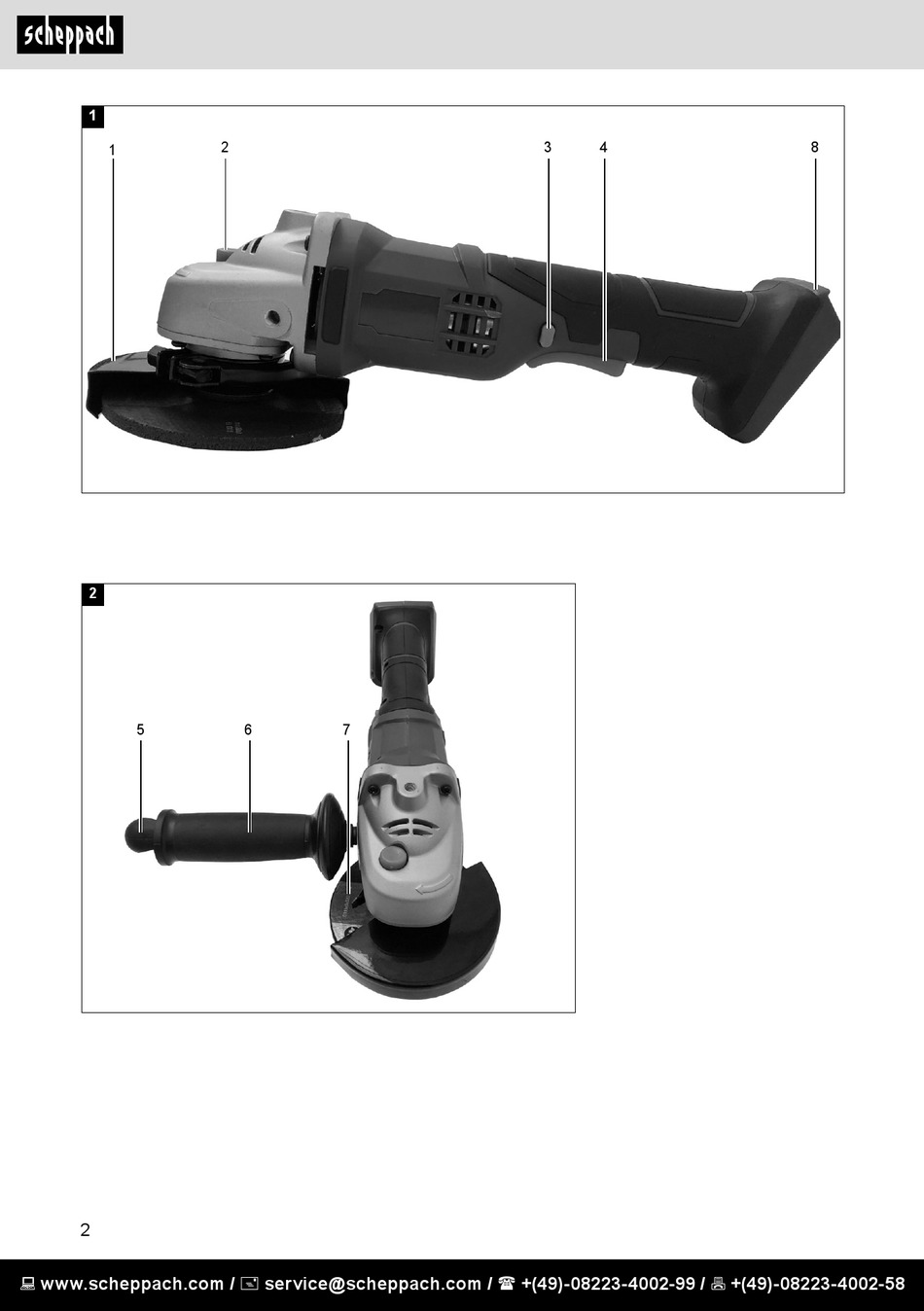 scheppach

1

1 2 3 4 8

2

5 6 7

2

www.scheppach.com / service@scheppach.com / +(49)-08223-4002-99 / +(49)-08223-4002-58