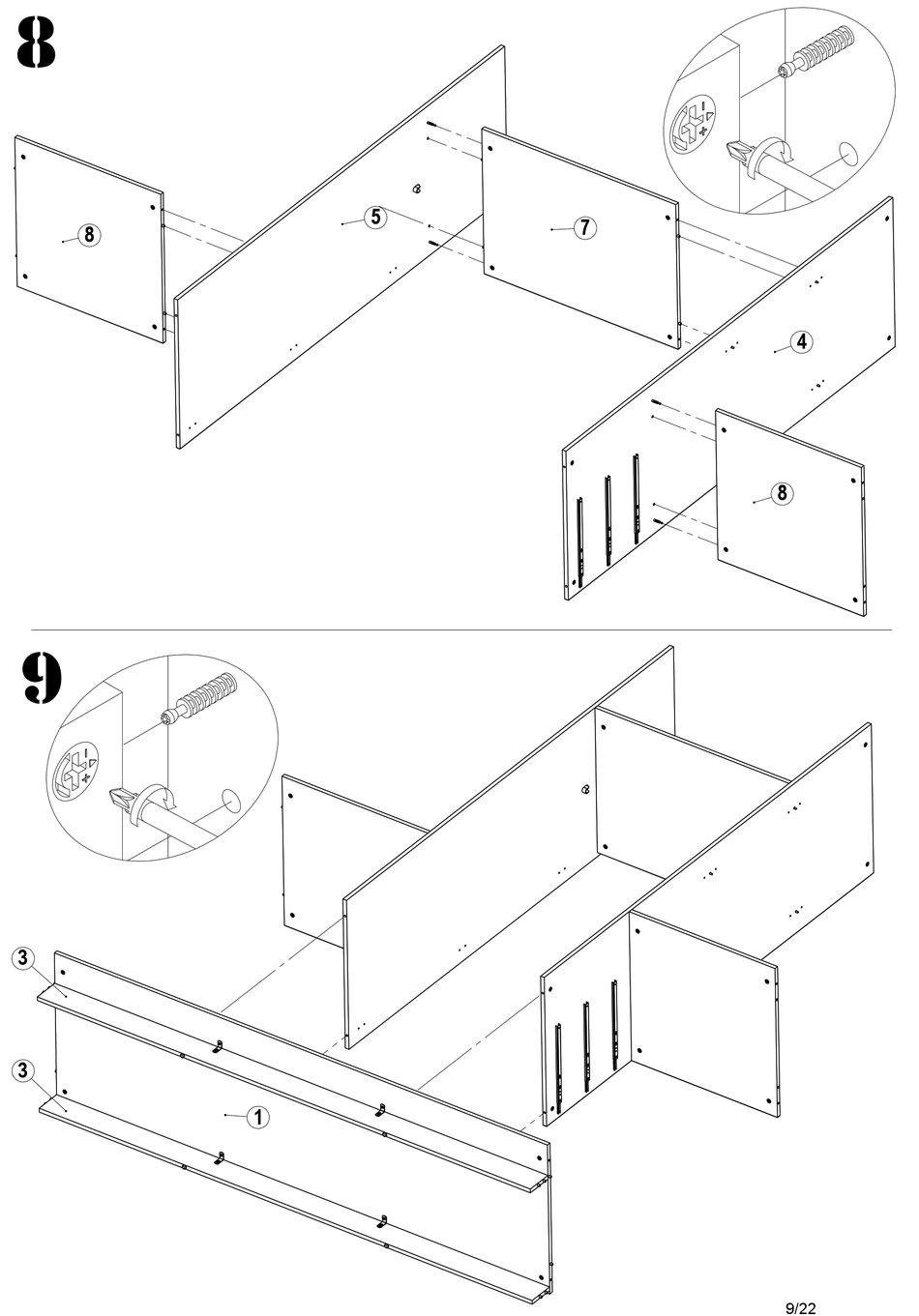 8

8

5

7

4

8

9

3

3

1

9/22