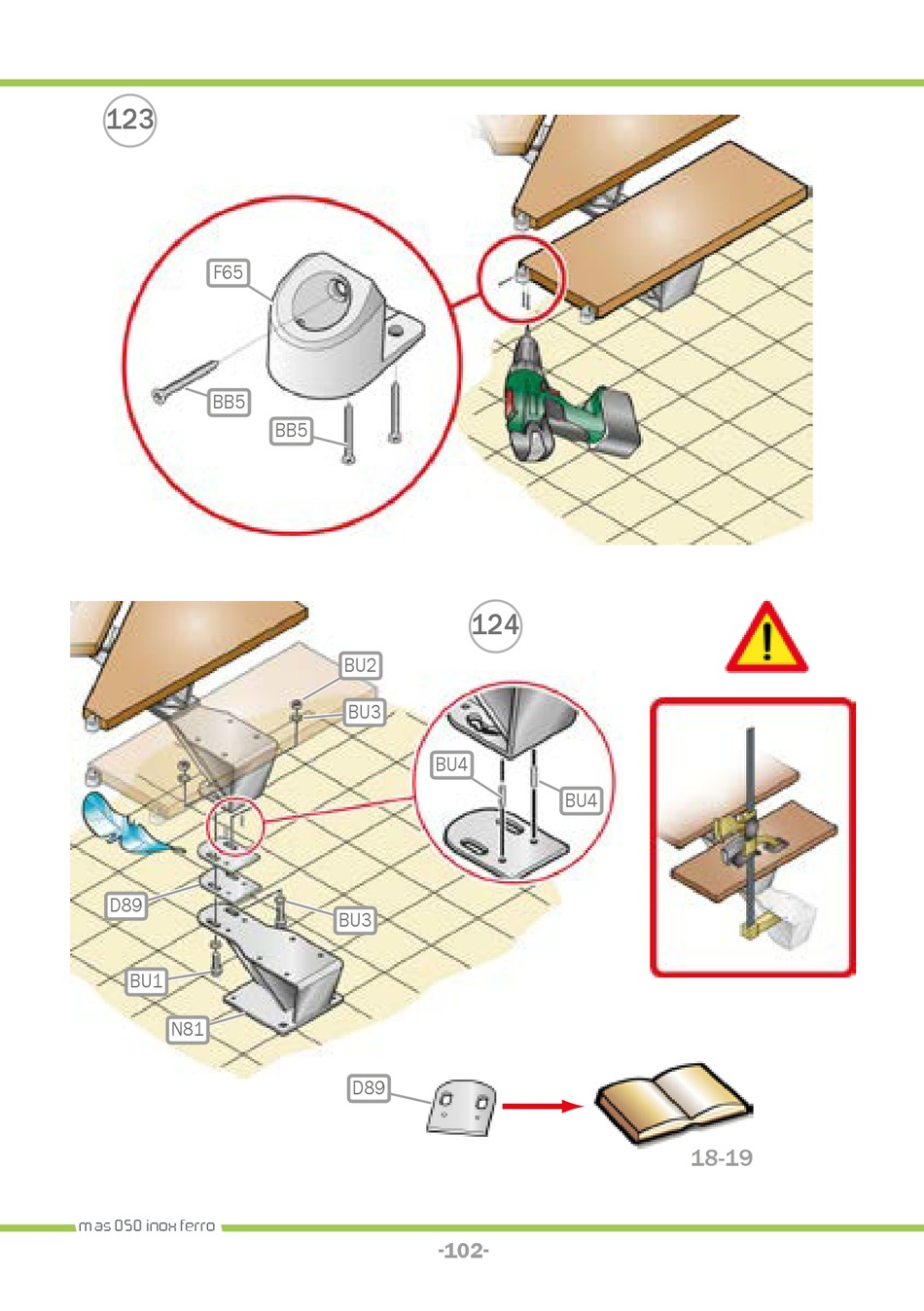 123

F65

BB5

BB5

124

BU2

BU3

BU4

BU4

D89

BU3

BU1

N81

D89

18-19

mas 050 inox ferro

-102-