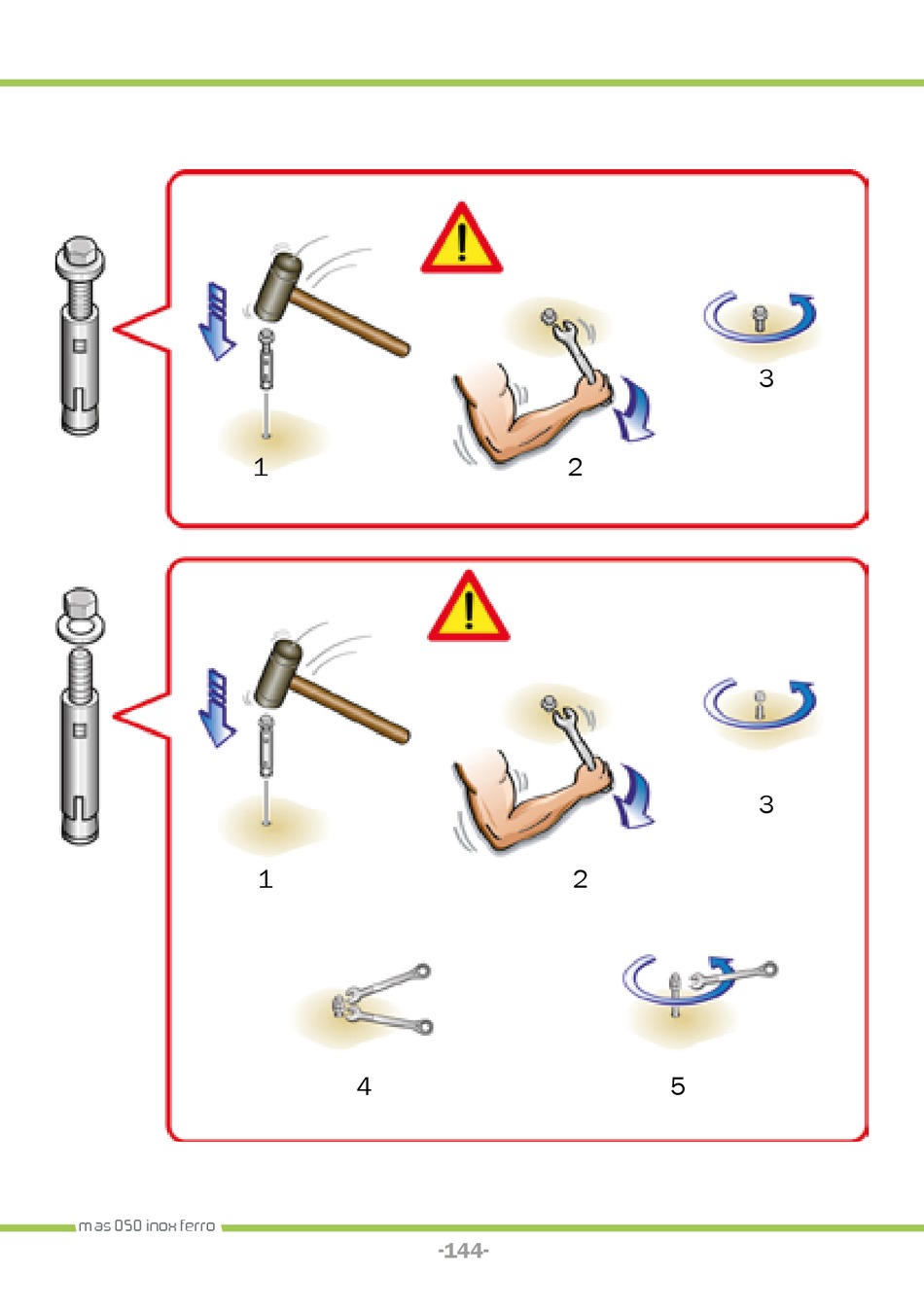 1

2

3

1

2

3

4

5

mas 050 inox ferro

-144-