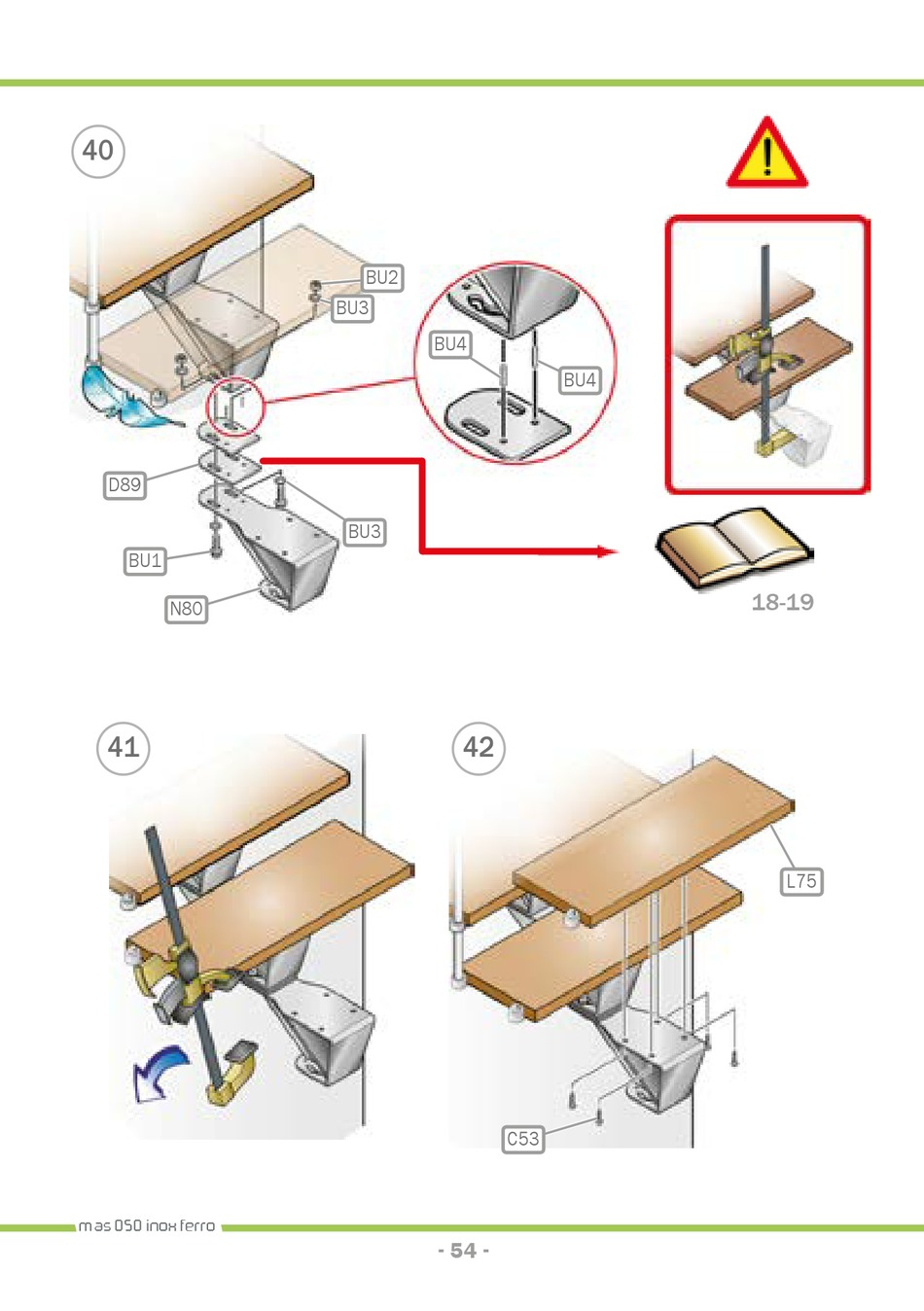 40

BU2
BU3
BU4
BU4
D89
BU3
BU1
N80

18-19

41

42

L75
C53

mas 050 inox ferro

- 54 -