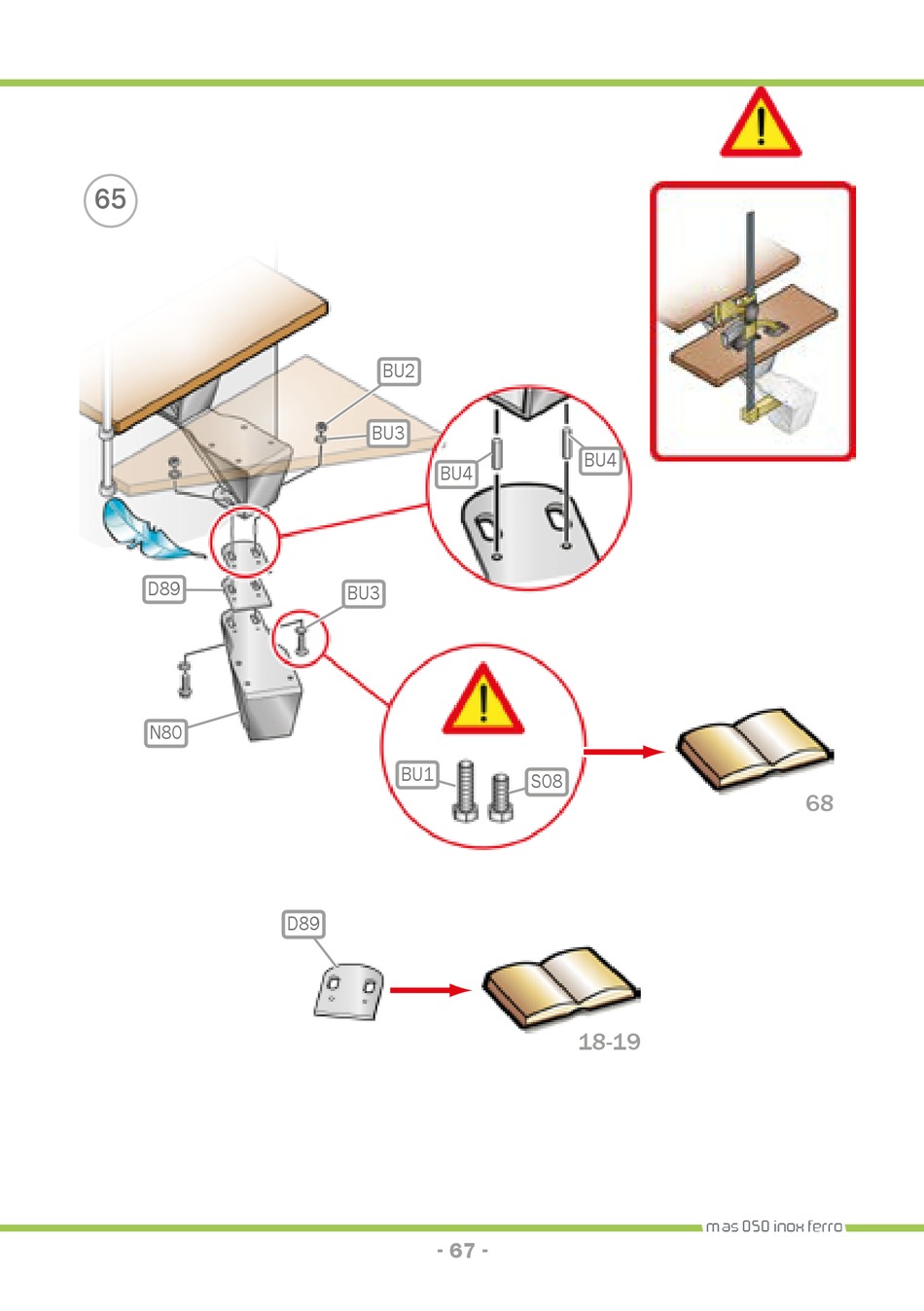 65

BU2

BU3

BU4

BU4

D89

BU3

N80

BU1

S08

68

D89

18-19

mas 050 inox ferro

- 67 -