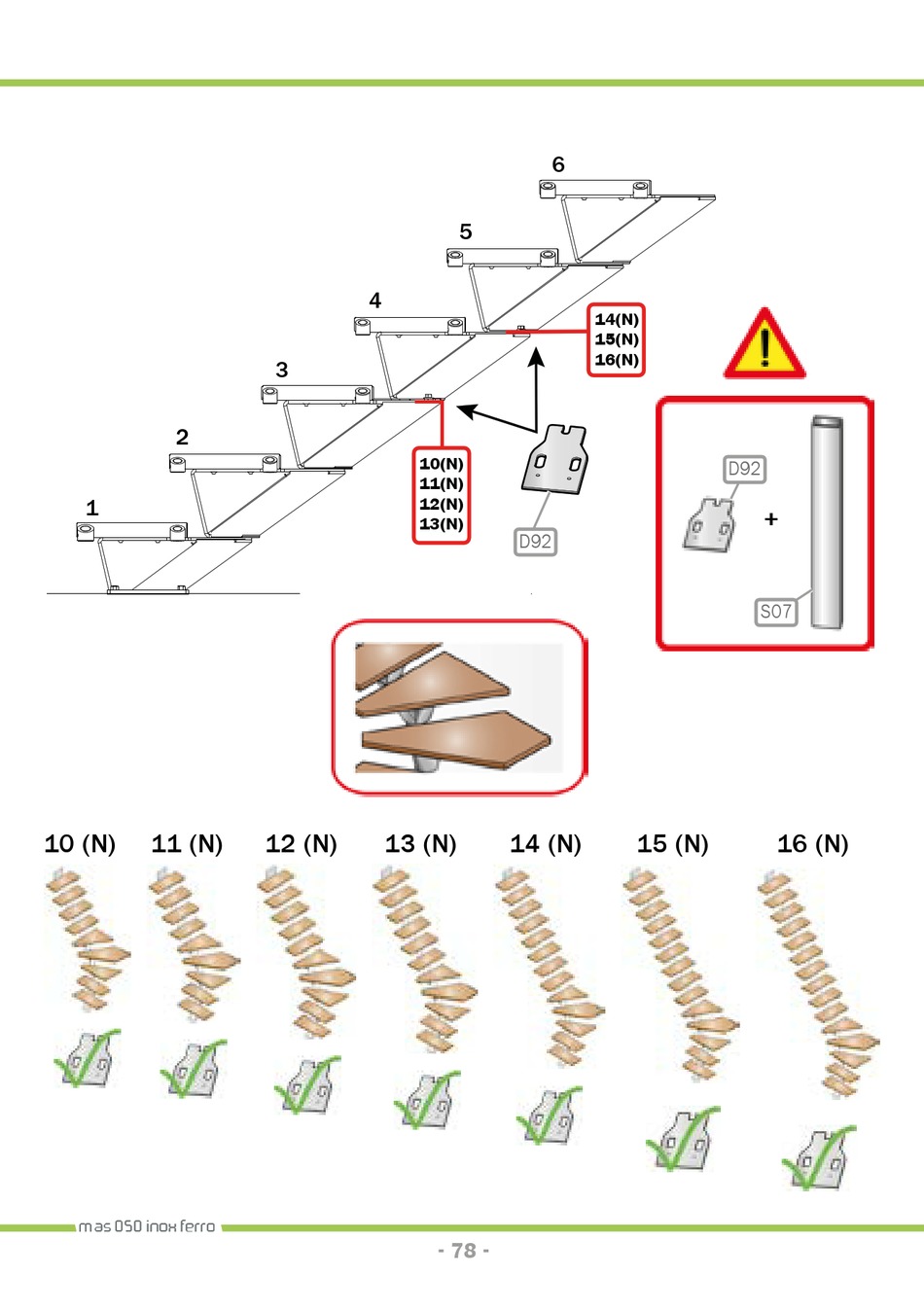 6
5
4
3
2
1

14(N)
15(N)
16(N)

10(N)
11(N)
12(N)
13(N)

D92

D92
+
S07

10 (N) 11 (N) 12 (N) 13 (N) 14 (N) 15 (N) 16 (N)

mas 050 inox ferro

- 78 -