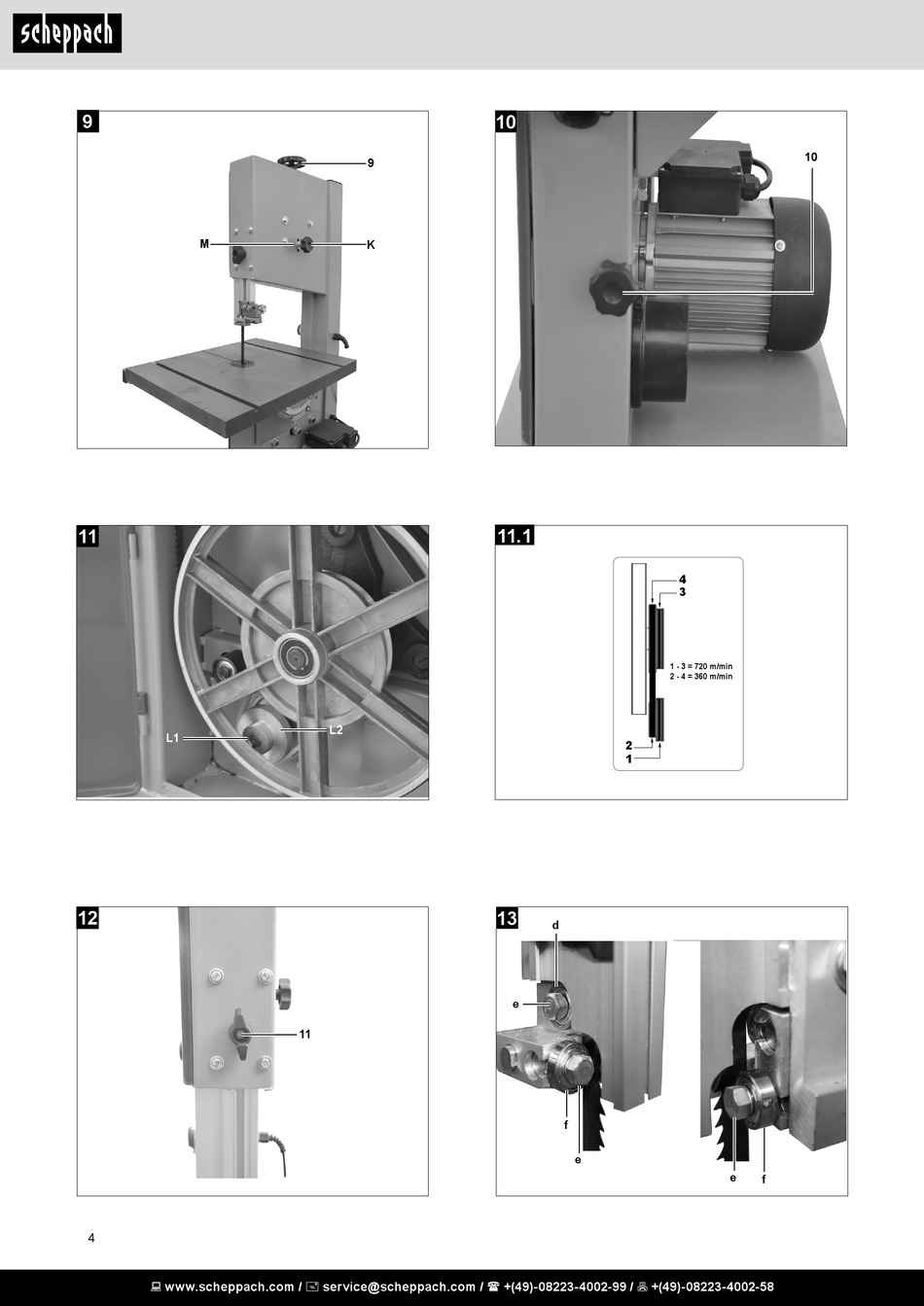 scheppach

9

9

M

K

10

10

11

L1

L2

11.1

4

3

1 - 3 = 720 m/min
2 - 4 = 360 m/min

2

1

12

11

13

d

e

f

e

e

f

4

www.scheppach.com / service@scheppach.com / +(49)-08223-4002-99 / +(49)-08223-4002-58