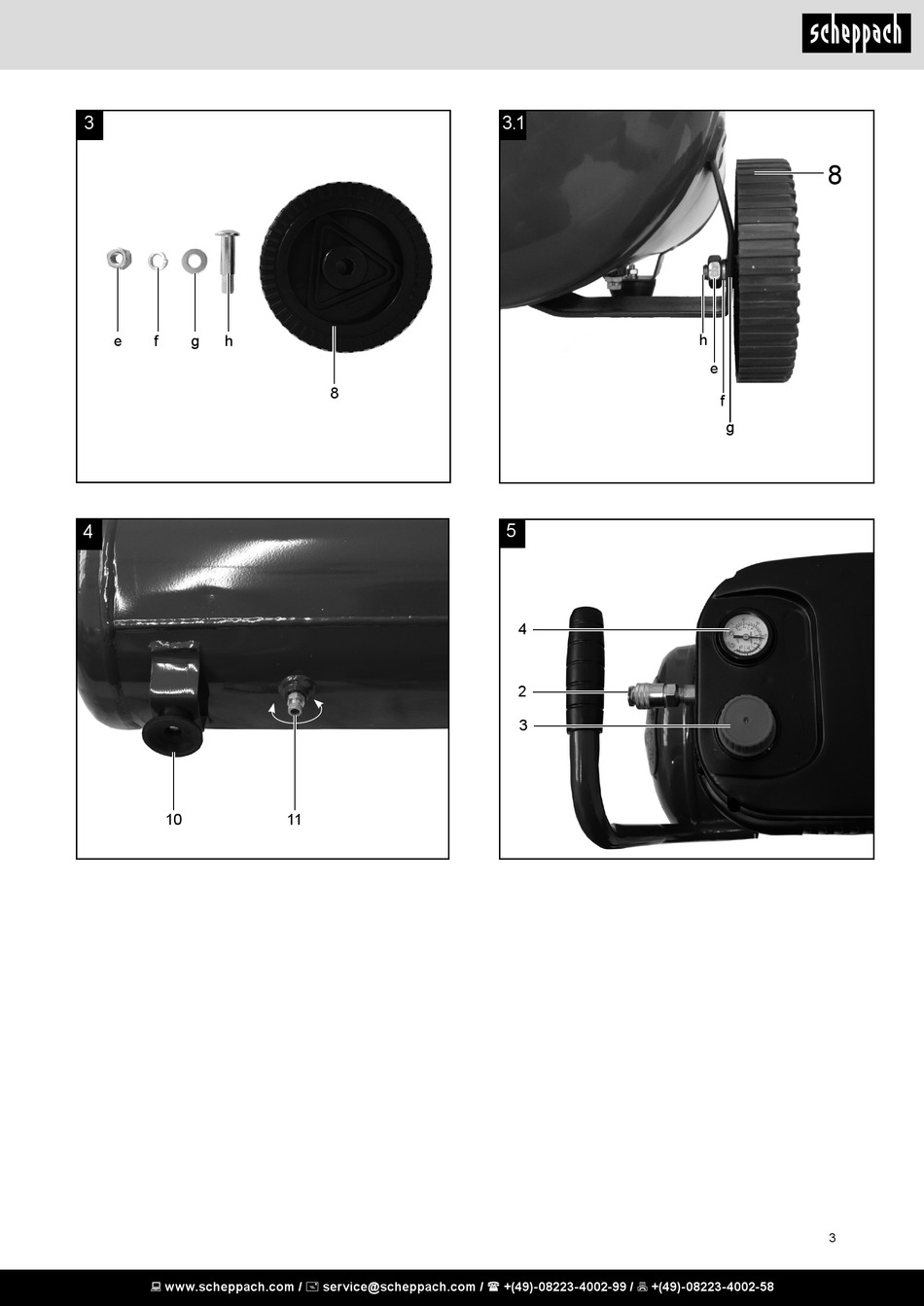 scheppach

3

e f g h

8

3.1

8

h

e

f

g

4

10 11

5

4

2

3

3

www.scheppach.com / service@scheppach.com / +(49)-08223-4002-99 / +(49)-08223-4002-58