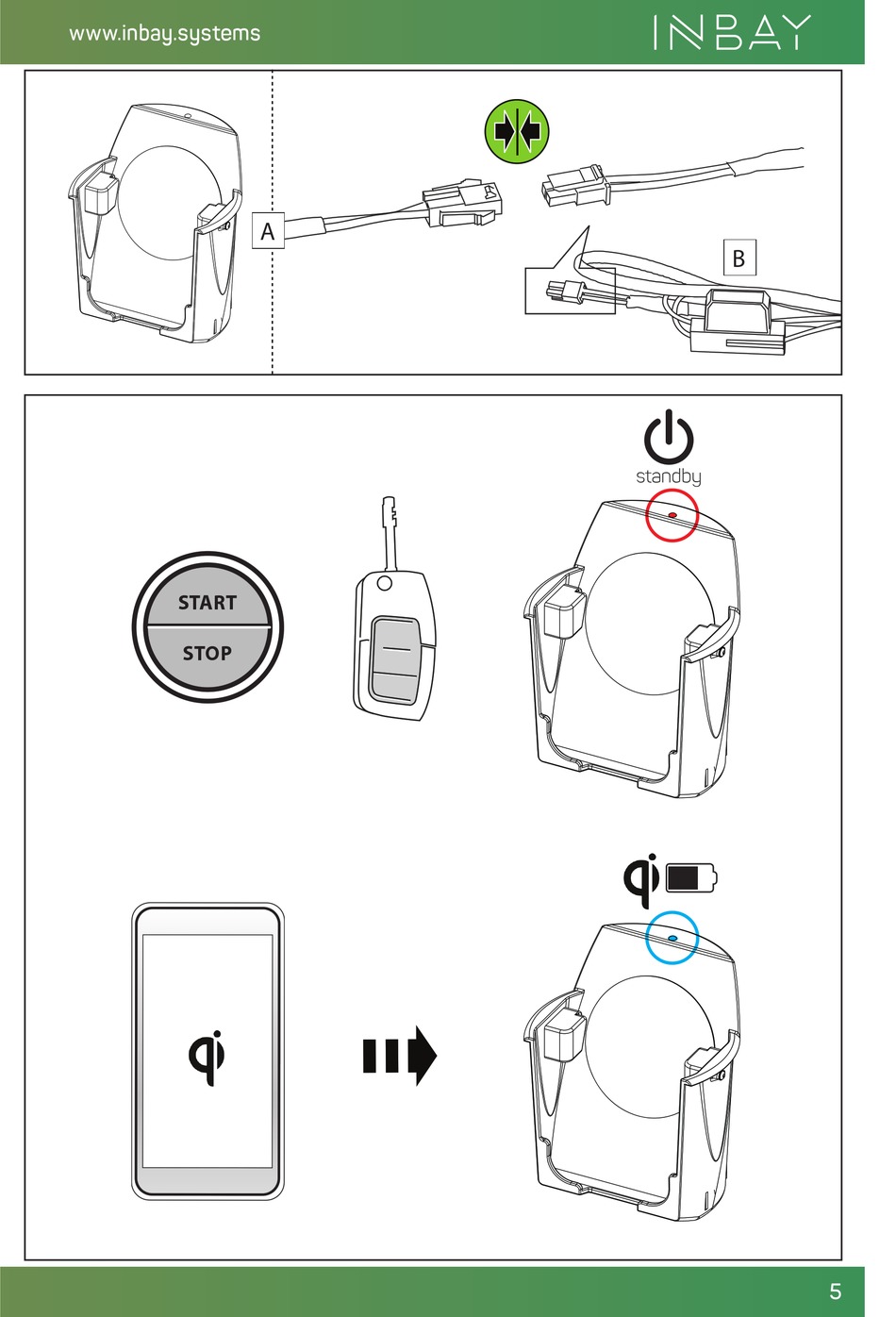 www.inbay.systems

INBAY

A

B

standby

START

STOP

qi

qi

5