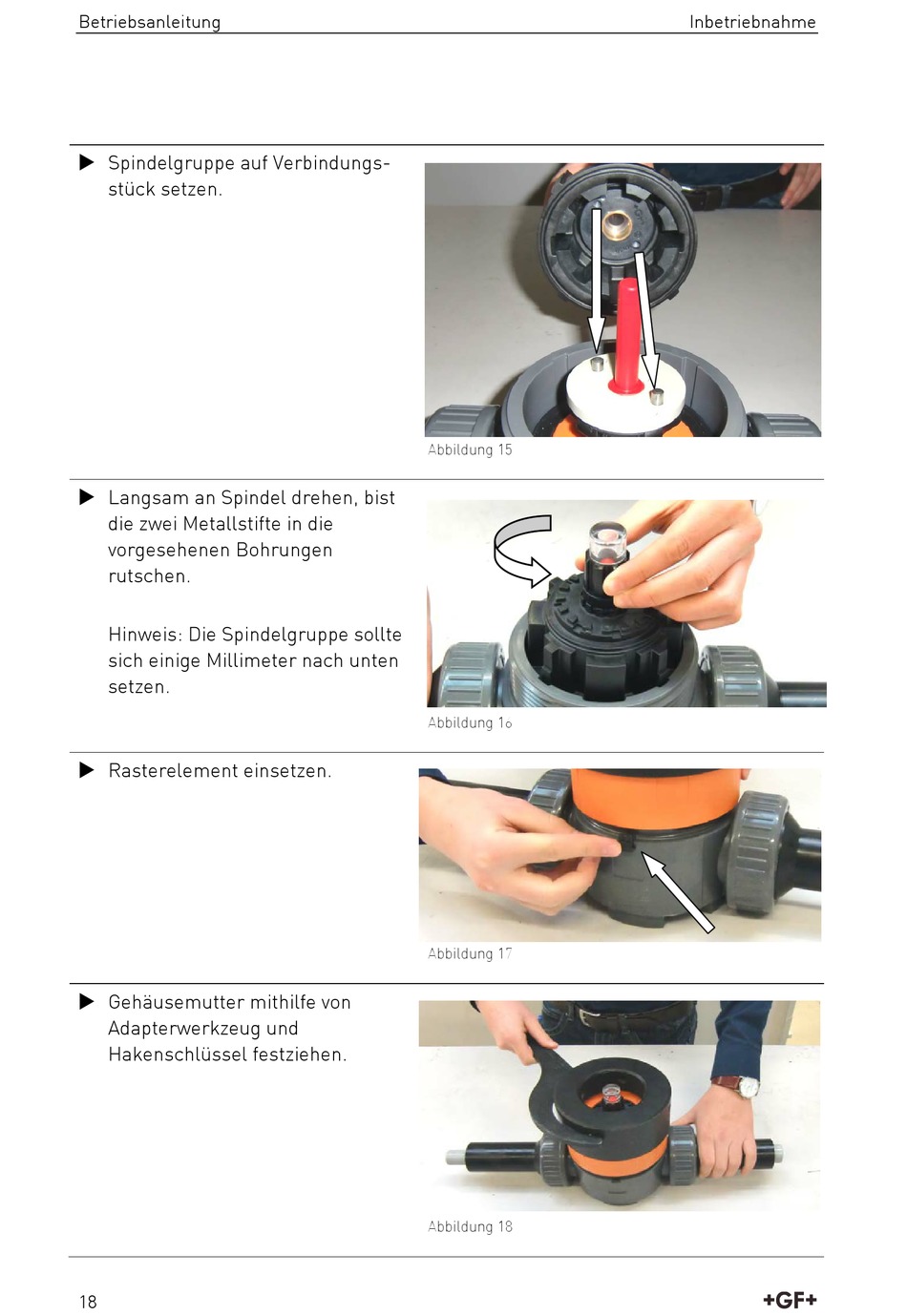 Betriebsanleitung Inbetriebnahme

▶ Spindelgruppe auf Verbindungsstück setzen.

Abbildung 15

▶ Langsam an Spindel drehen, bist die zwei Metallstifte in die vorgesehenen Bohrungen rutschen.

Hinweis: Die Spindelgruppe sollte sich einige Millimeter nach unten setzen.

Abbildung 16

▶ Rasterelement einsetzen.

Abbildung 17

▶ Gehäusemutter mithilfe von Adapterwerkzeug und Hakenschlüssel festziehen.

Abbildung 18

18 +GF+