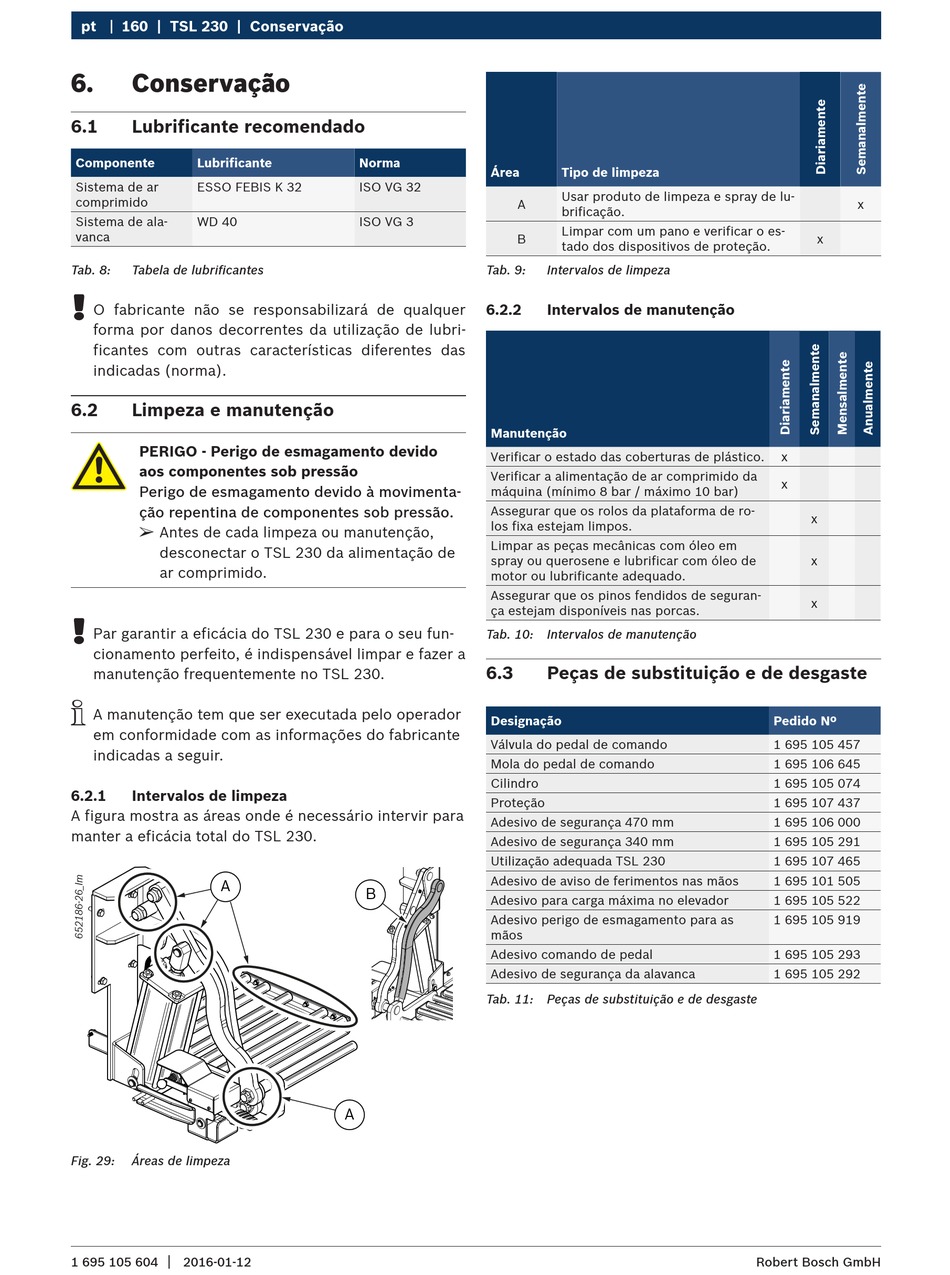 pt | 160 | TSL 230 | Conservação

6. Conservação

6.1 Lubrificante recomendado

| Componente | Lubrificante | Norma |
|---|---|---|
| Sistema de ar comprimido | ESSO FEBIS K 32 | ISO VG 32 |
| Sistema de alavanca | WD 40 | ISO VG 3 |

Tab. 8: Tabela de lubrificantes

O fabricante não se responsabilizará de qualquer forma por danos decorrentes da utilização de lubrificantes com outras características diferentes das indicadas (norma).

6.2 Limpeza e manutenção

PERIGO - Perigo de esmagamento devido aos componentes sob pressão
Perigo de esmagamento devido à movimentação repentina de componentes sob pressão.
➢ Antes de cada limpeza ou manutenção, desconectar o TSL 230 da alimentação de ar comprimido.

Par garantir a eficácia do TSL 230 e para o seu funcionamento perfeito, é indispensável limpar e fazer a manutenção frequentemente no TSL 230.

A manutenção tem que ser executada pelo operador em conformidade com as informações do fabricante indicadas a seguir.

6.2.1 Intervalos de limpeza
A figura mostra as áreas onde é necessário intervir para manter a eficácia total do TSL 230.

652186-26_lm
A
B
A

Fig. 29: Áreas de limpeza

| Área | Tipo de limpeza | Diariamente | Semanalmente |
|---|---|---|---|
| A | Usar produto de limpeza e spray de lubrificação. | | x |
| B | Limpar com um pano e verificar o estado dos dispositivos de proteção. | x | |

Tab. 9: Intervalos de limpeza

6.2.2 Intervalos de manutenção

| Manutenção | Diariamente | Semanalmente | Mensalmente | Anualmente |
|---|---|---|---|---|
| Verificar o estado das coberturas de plástico. | x | | | |
| Verificar a alimentação de ar comprimido da máquina (mínimo 8 bar / máximo 10 bar) | x | | | |
| Assegurar que os rolos da plataforma de rolos fixa estejam limpos. | | x | | |
| Limpar as peças mecânicas com óleo em spray ou querosene e lubrificar com óleo de motor ou lubrificante adequado. | | x | | |
| Assegurar que os pinos fendidos de segurança estejam disponíveis nas porcas. | | x | | |

Tab. 10: Intervalos de manutenção

6.3 Peças de substituição e de desgaste

| Designação | Pedido Nº |
|---|---|
| Válvula do pedal de comando | 1 695 105 457 |
| Mola do pedal de comando | 1 695 106 645 |
| Cilindro | 1 695 105 074 |
| Proteção | 1 695 107 437 |
| Adesivo de segurança 470 mm | 1 695 106 000 |
| Adesivo de segurança 340 mm | 1 695 105 291 |
| Utilização adequada TSL 230 | 1 695 107 465 |
| Adesivo de aviso de ferimentos nas mãos | 1 695 101 505 |
| Adesivo para carga máxima no elevador | 1 695 105 522 |
| Adesivo perigo de esmagamento para as mãos | 1 695 105 919 |
| Adesivo comando de pedal | 1 695 105 293 |
| Adesivo de segurança da alavanca | 1 695 105 292 |

Tab. 11: Peças de substituição e de desgaste

1 695 105 604 | 2016-01-12 Robert Bosch GmbH