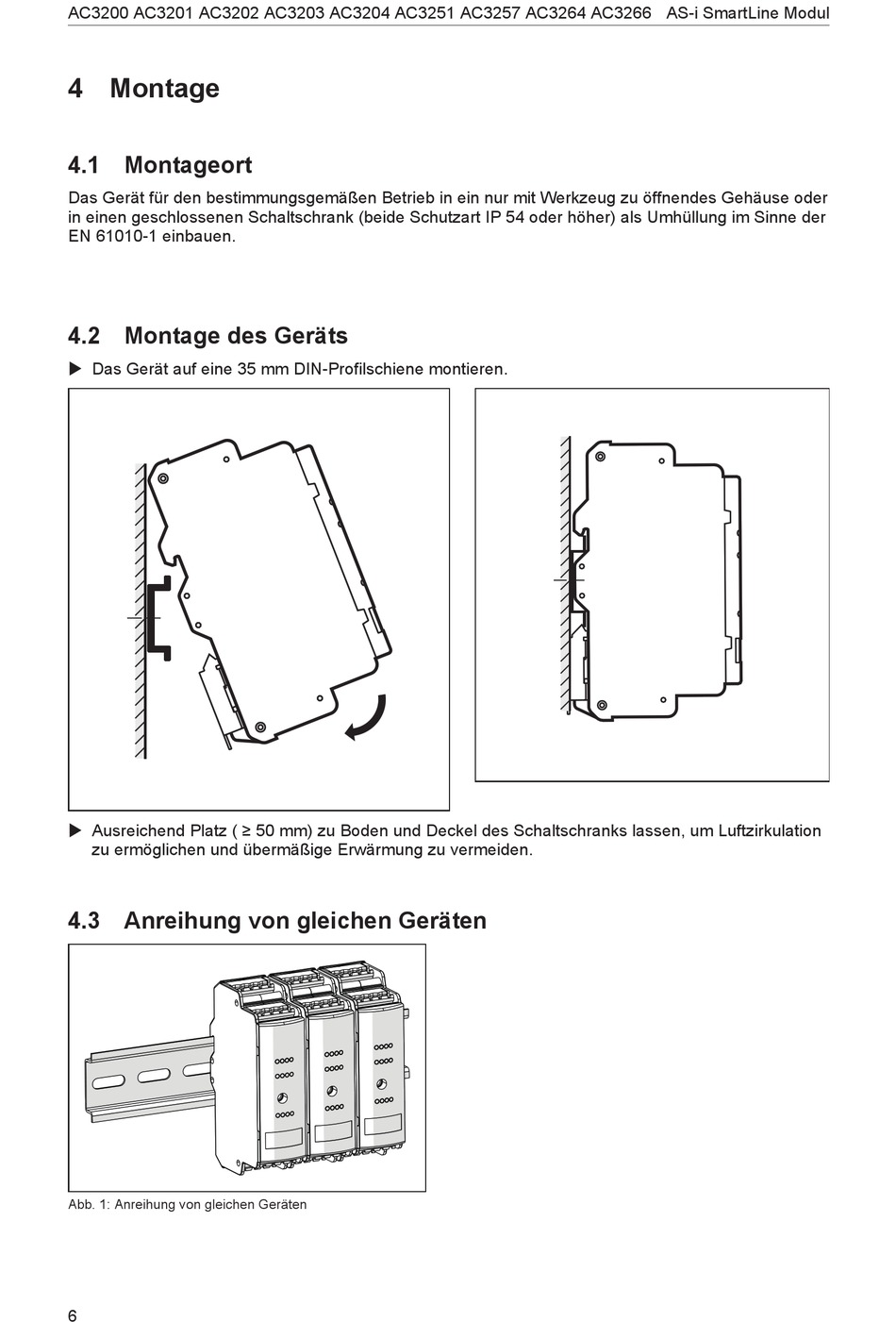 AC3200 AC3201 AC3202 AC3203 AC3204 AC3251 AC3257 AC3264 AC3266 AS-i SmartLine Modul

4 Montage

4.1 Montageort

Das Gerät für den bestimmungsgemäßen Betrieb in ein nur mit Werkzeug zu öffnendes Gehäuse oder in einen geschlossenen Schaltschrank (beide Schutzart IP 54 oder höher) als Umhüllung im Sinne der EN 61010-1 einbauen.

4.2 Montage des Geräts

▶ Das Gerät auf eine 35 mm DIN-Profilschiene montieren.

▶ Ausreichend Platz ( ≥ 50 mm) zu Boden und Deckel des Schaltschranks lassen, um Luftzirkulation zu ermöglichen und übermäßige Erwärmung zu vermeiden.

4.3 Anreihung von gleichen Geräten

Abb. 1: Anreihung von gleichen Geräten

6