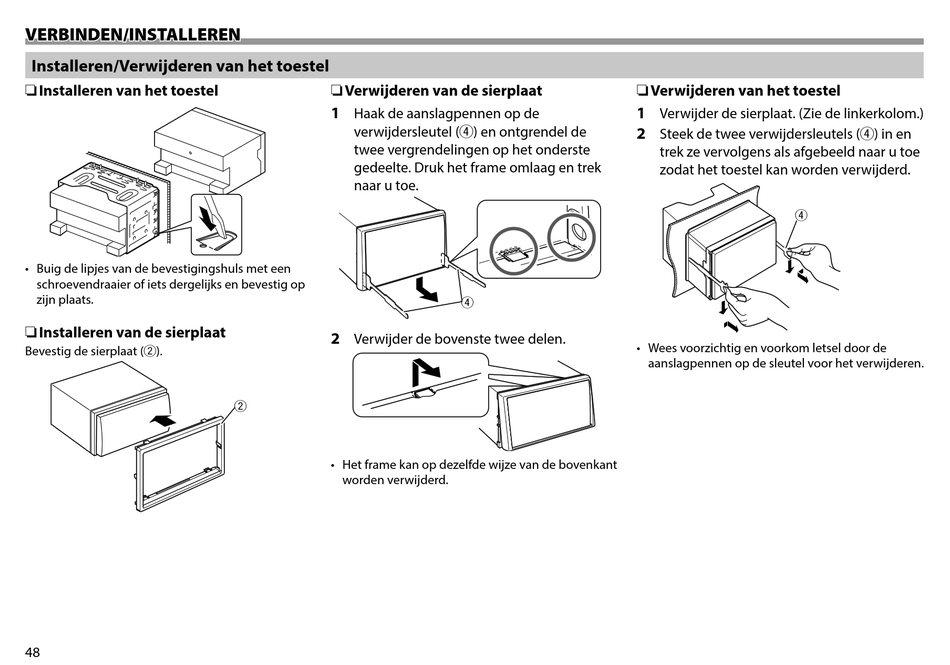 VERBINDEN/INSTALLEREN

Installeren/Verwijderen van het toestel

❏ Installeren van het toestel

• Buig de lipjes van de bevestigingshuls met een schroevendraaier of iets dergelijks en bevestig op zijn plaats.

❏ Installeren van de sierplaat

Bevestig de sierplaat (②).

②

❏ Verwijderen van de sierplaat

1 Haak de aanslagpennen op de verwijdersleutel (④) en ontgrendel de twee vergrendelingen op het onderste gedeelte. Druk het frame omlaag en trek naar u toe.

④

2 Verwijder de bovenste twee delen.

• Het frame kan op dezelfde wijze van de bovenkant worden verwijderd.

❏ Verwijderen van het toestel

1 Verwijder de sierplaat. (Zie de linkerkolom.)

2 Steek de twee verwijdersleutels (④) in en trek ze vervolgens als afgebeeld naar u toe zodat het toestel kan worden verwijderd.

④

• Wees voorzichtig en voorkom letsel door de aanslagpennen op de sleutel voor het verwijderen.

48