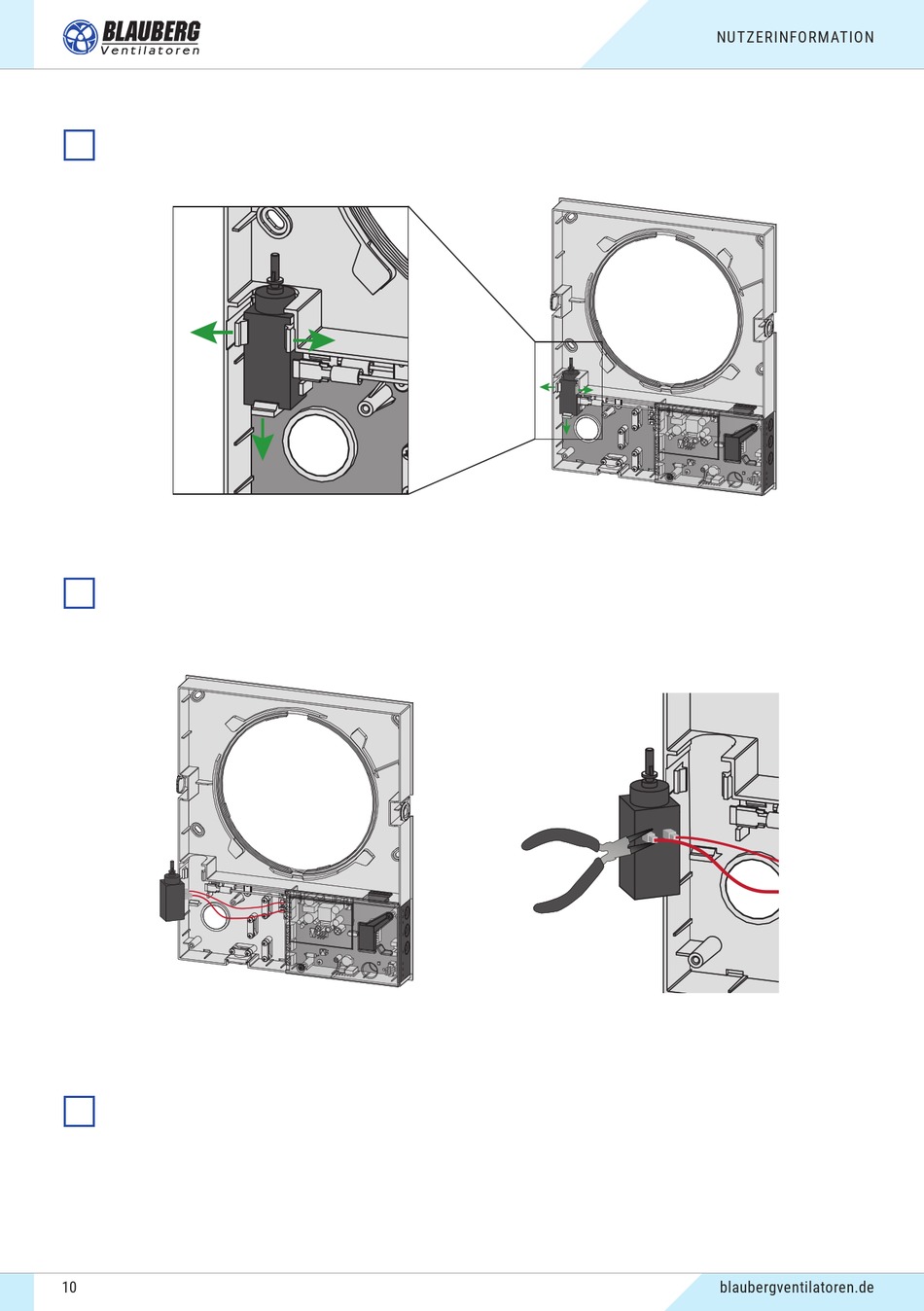 BLAUBERG
Ventilatoren

NUTZERINFORMATION

10

blaubergventilatoren.de