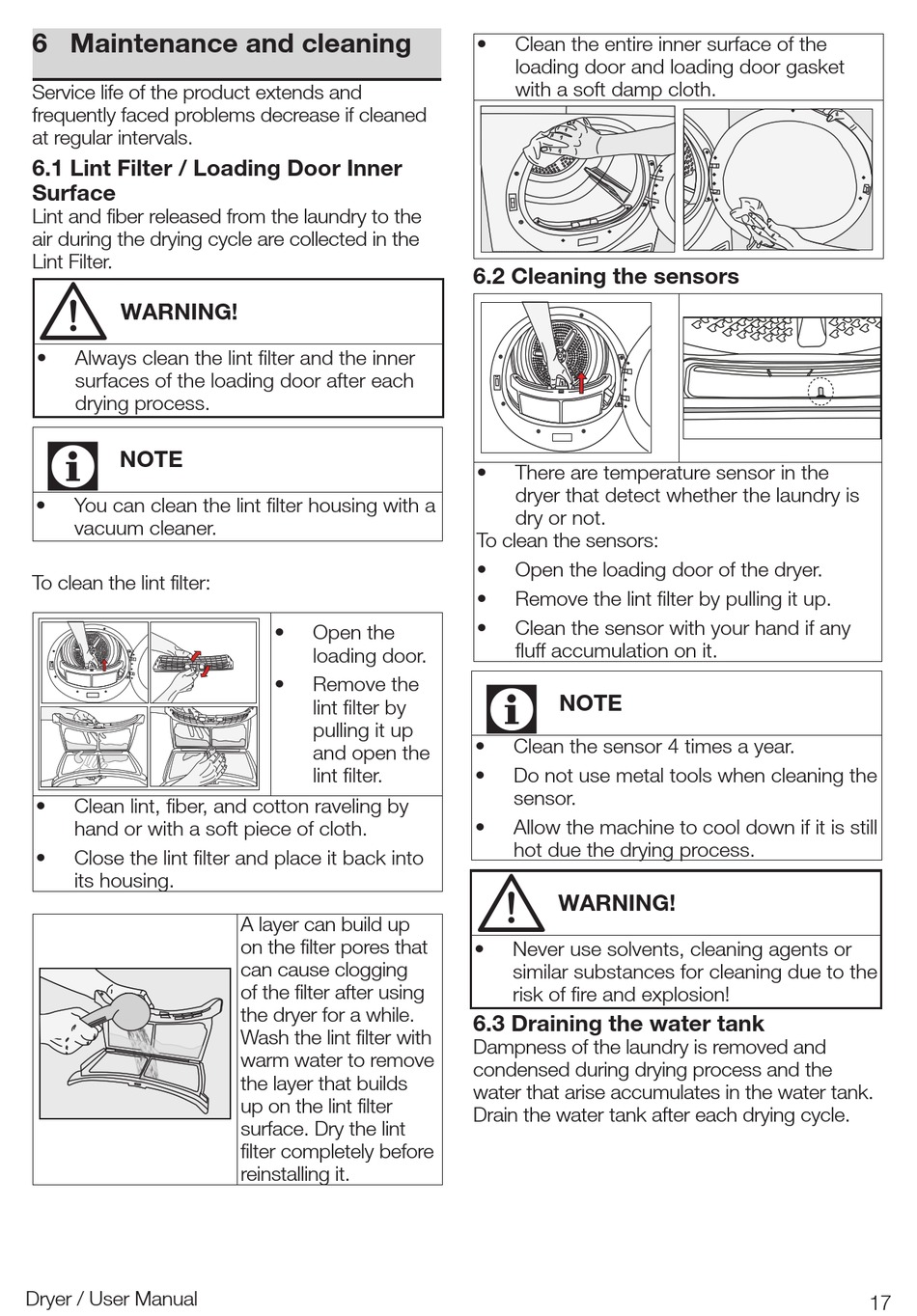 6 Maintenance and cleaning

Service life of the product extends and frequently faced problems decrease if cleaned at regular intervals.

6.1 Lint Filter / Loading Door Inner Surface

Lint and fiber released from the laundry to the air during the drying cycle are collected in the Lint Filter.

WARNING!

• Always clean the lint filter and the inner surfaces of the loading door after each drying process.

NOTE

• You can clean the lint filter housing with a vacuum cleaner.

To clean the lint filter:

• Open the loading door.
• Remove the lint filter by pulling it up and open the lint filter.

• Clean lint, fiber, and cotton raveling by hand or with a soft piece of cloth.
• Close the lint filter and place it back into its housing.

A layer can build up on the filter pores that can cause clogging of the filter after using the dryer for a while. Wash the lint filter with warm water to remove the layer that builds up on the lint filter surface. Dry the lint filter completely before reinstalling it.

• Clean the entire inner surface of the loading door and loading door gasket with a soft damp cloth.

6.2 Cleaning the sensors

• There are temperature sensor in the dryer that detect whether the laundry is dry or not.

To clean the sensors:

• Open the loading door of the dryer.
• Remove the lint filter by pulling it up.
• Clean the sensor with your hand if any fluff accumulation on it.

NOTE

• Clean the sensor 4 times a year.
• Do not use metal tools when cleaning the sensor.
• Allow the machine to cool down if it is still hot due the drying process.

WARNING!

• Never use solvents, cleaning agents or similar substances for cleaning due to the risk of fire and explosion!

6.3 Draining the water tank

Dampness of the laundry is removed and condensed during drying process and the water that arise accumulates in the water tank. Drain the water tank after each drying cycle.

Dryer / User Manual 17