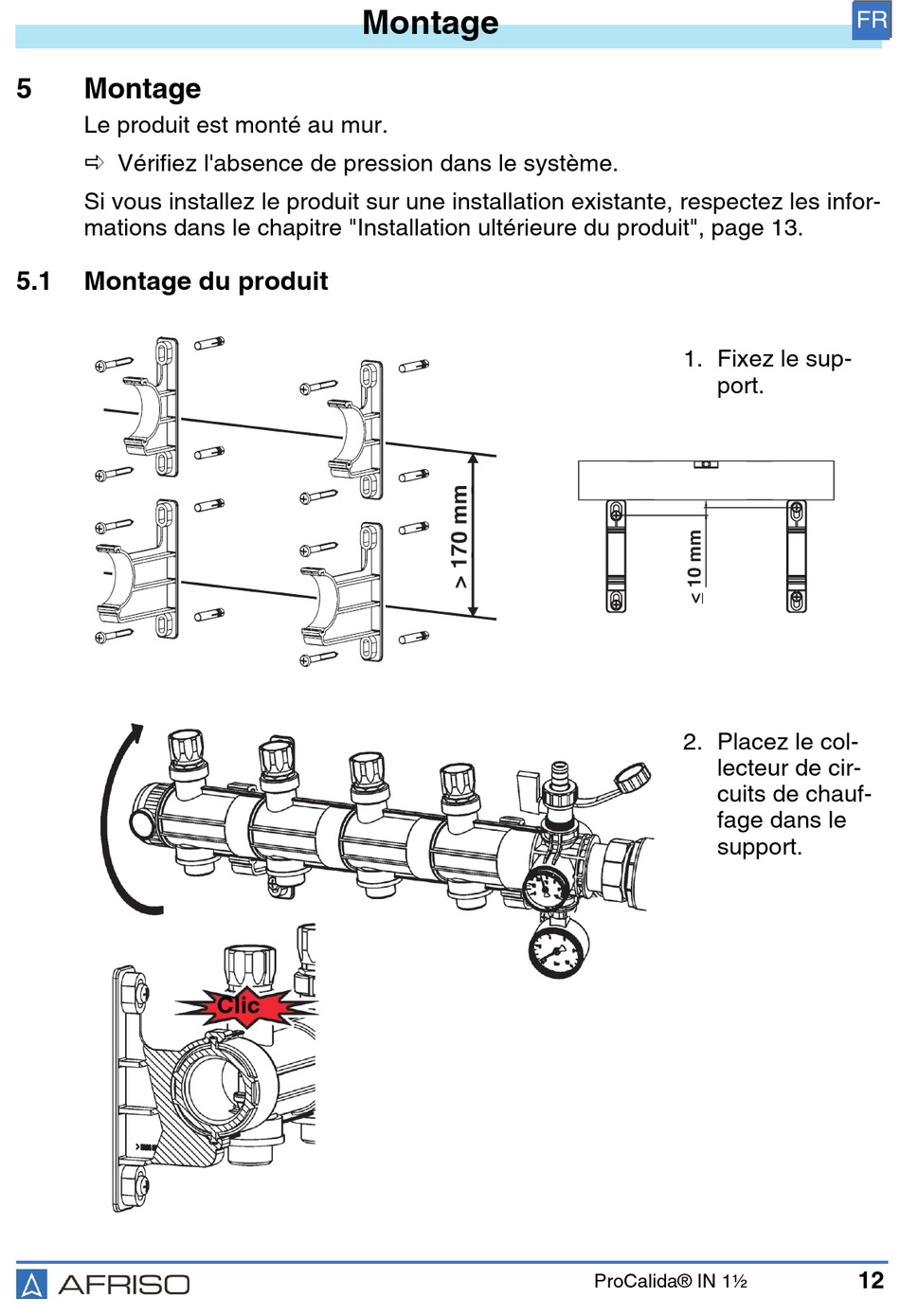 Montage

FR

5 Montage

Le produit est monté au mur.

⇨ Vérifiez l'absence de pression dans le système.

Si vous installez le produit sur une installation existante, respectez les informations dans le chapitre "Installation ultérieure du produit", page 13.

5.1 Montage du produit

> 170 mm

1. Fixez le support.

≤ 10 mm

2. Placez le collecteur de circuits de chauffage dans le support.

Clic

AFRISO

ProCalida® IN 1½

12