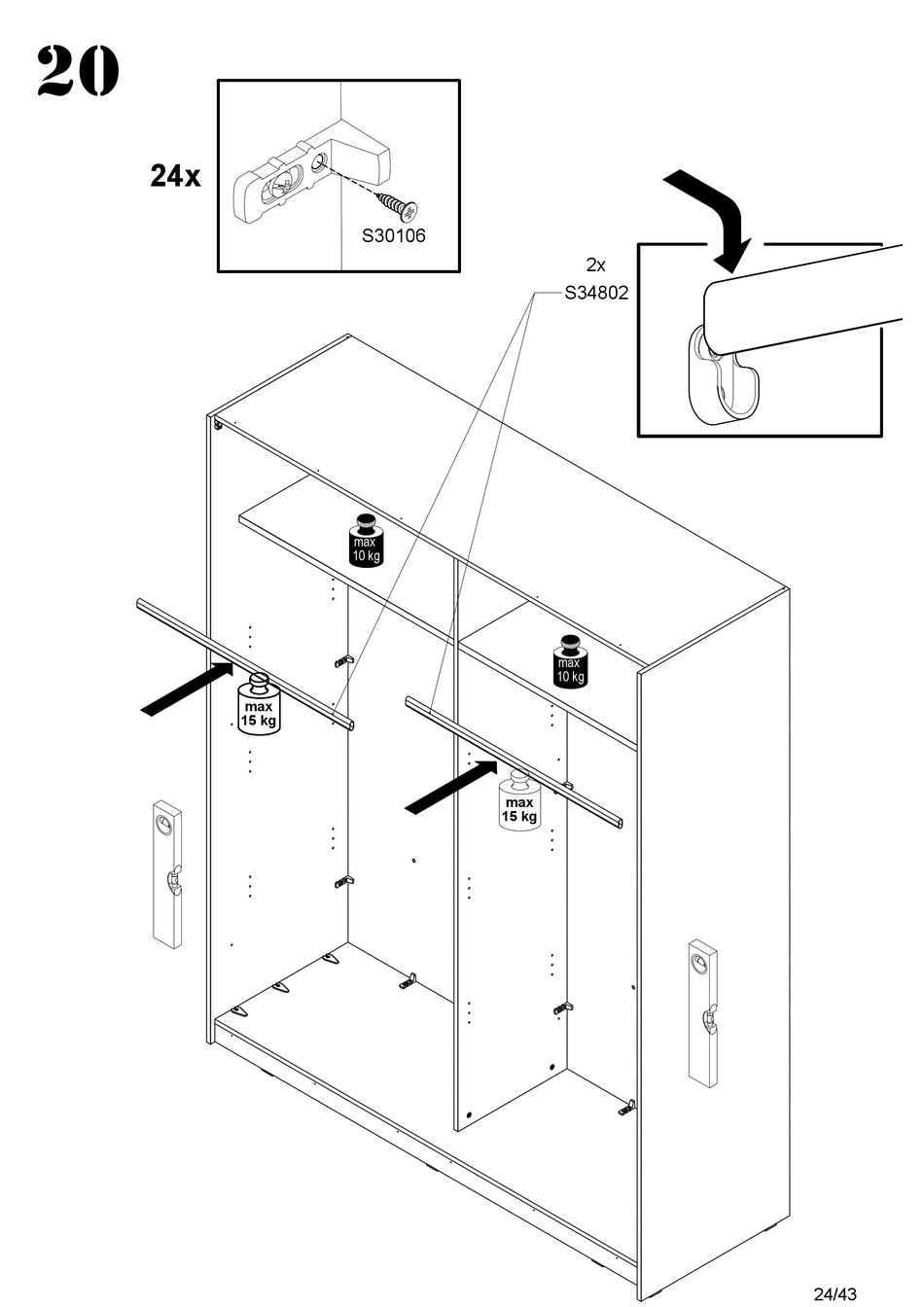 20

24x

S30106

2x
S34802

max
10 kg

max
10 kg

max
15 kg

max
15 kg

24/43