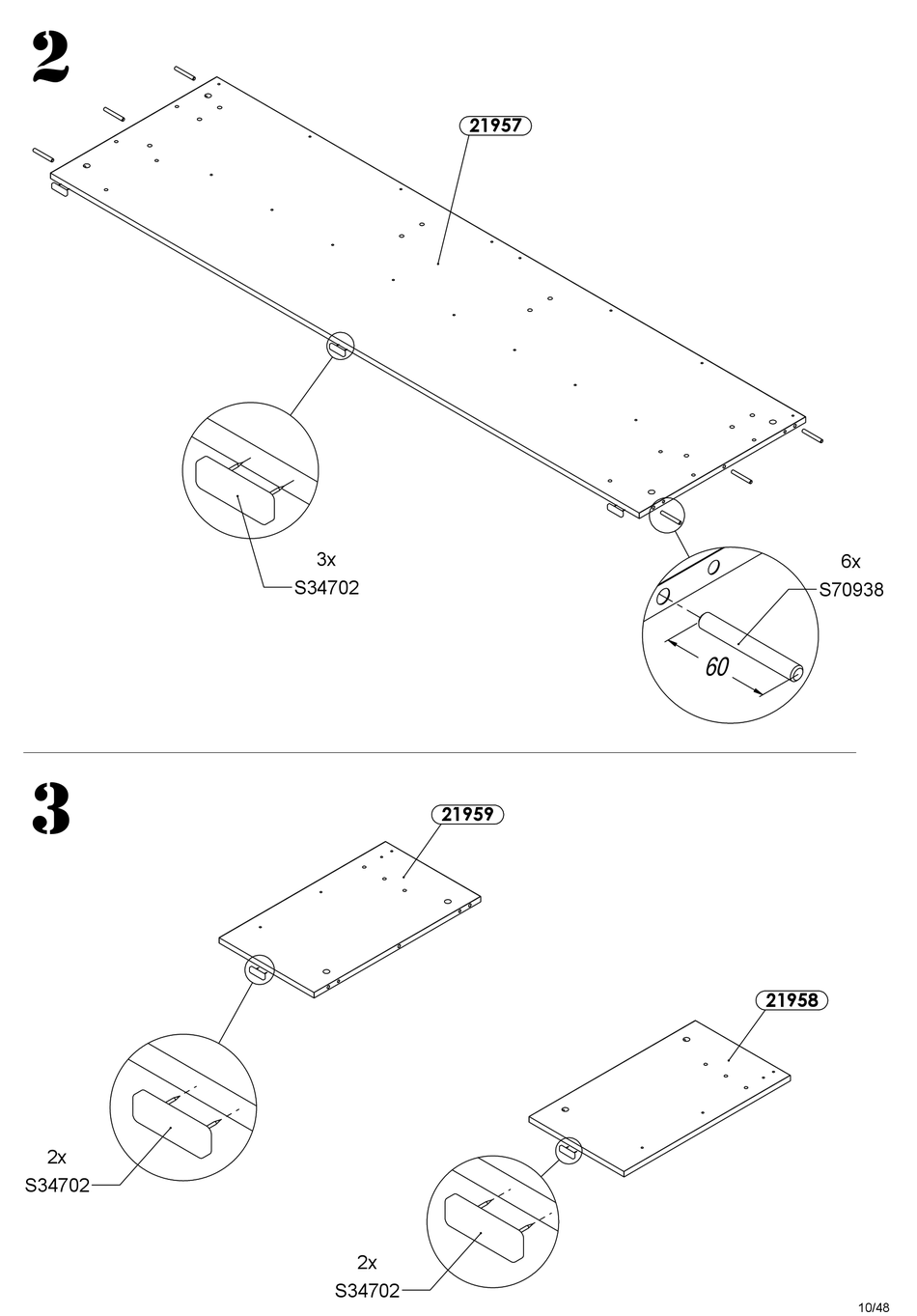 2

21957

3x
S34702

6x
S70938

60

3

21959

21958

2x
S34702

2x
S34702

10/48