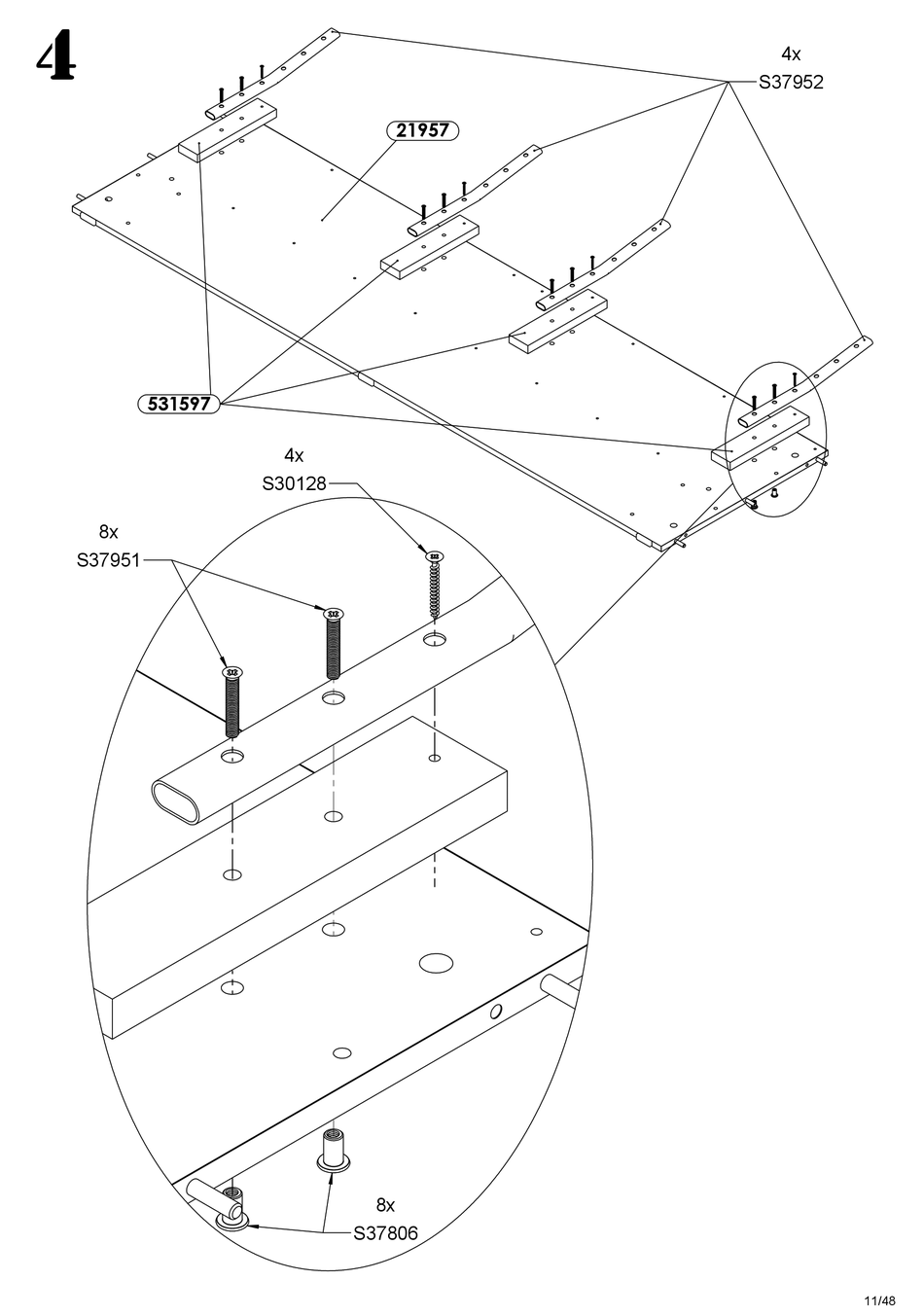 4

4x
S37952

21957

531597

4x
S30128

8x
S37951

8x
S37806

11/48