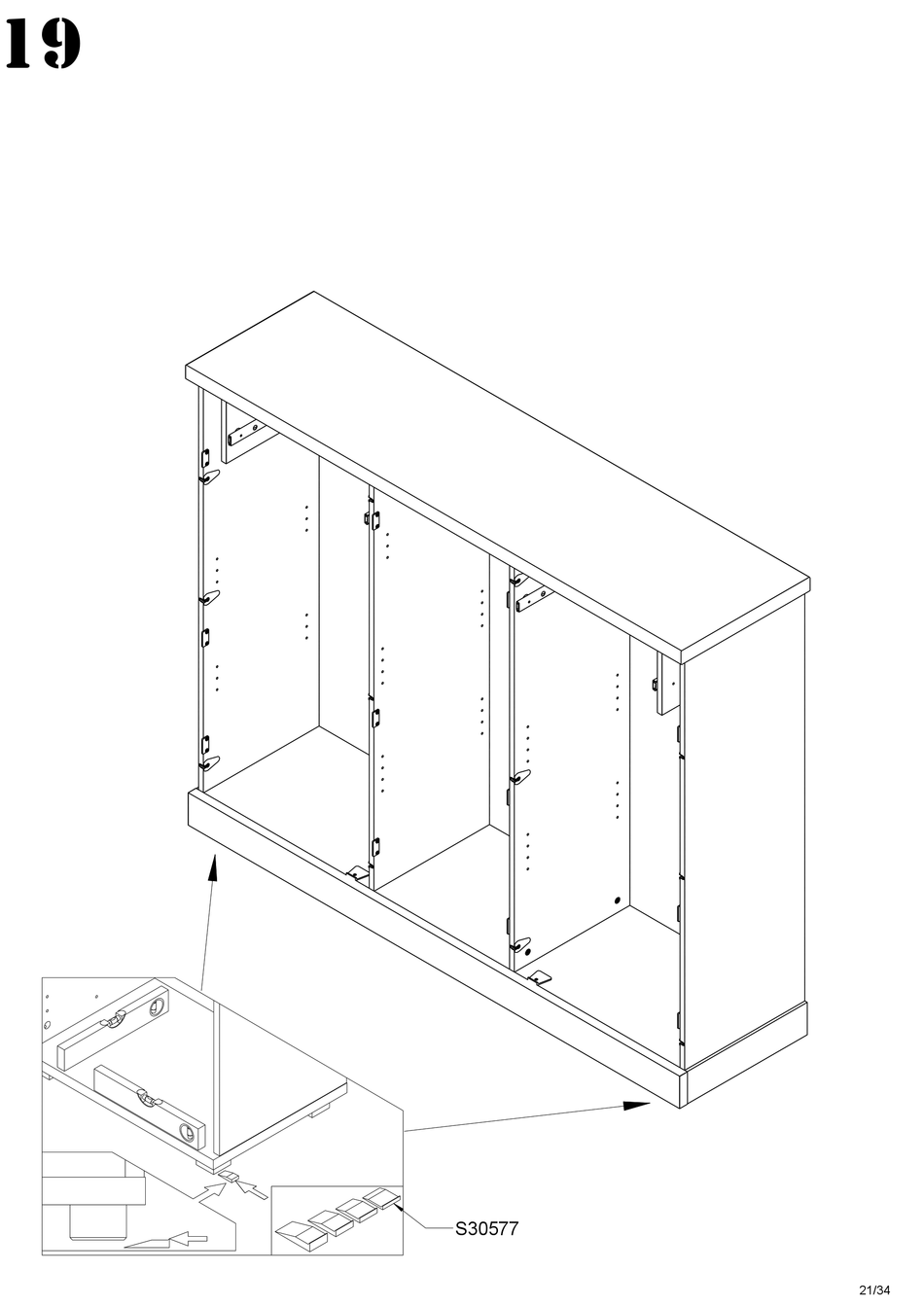 19

S30577

21/34