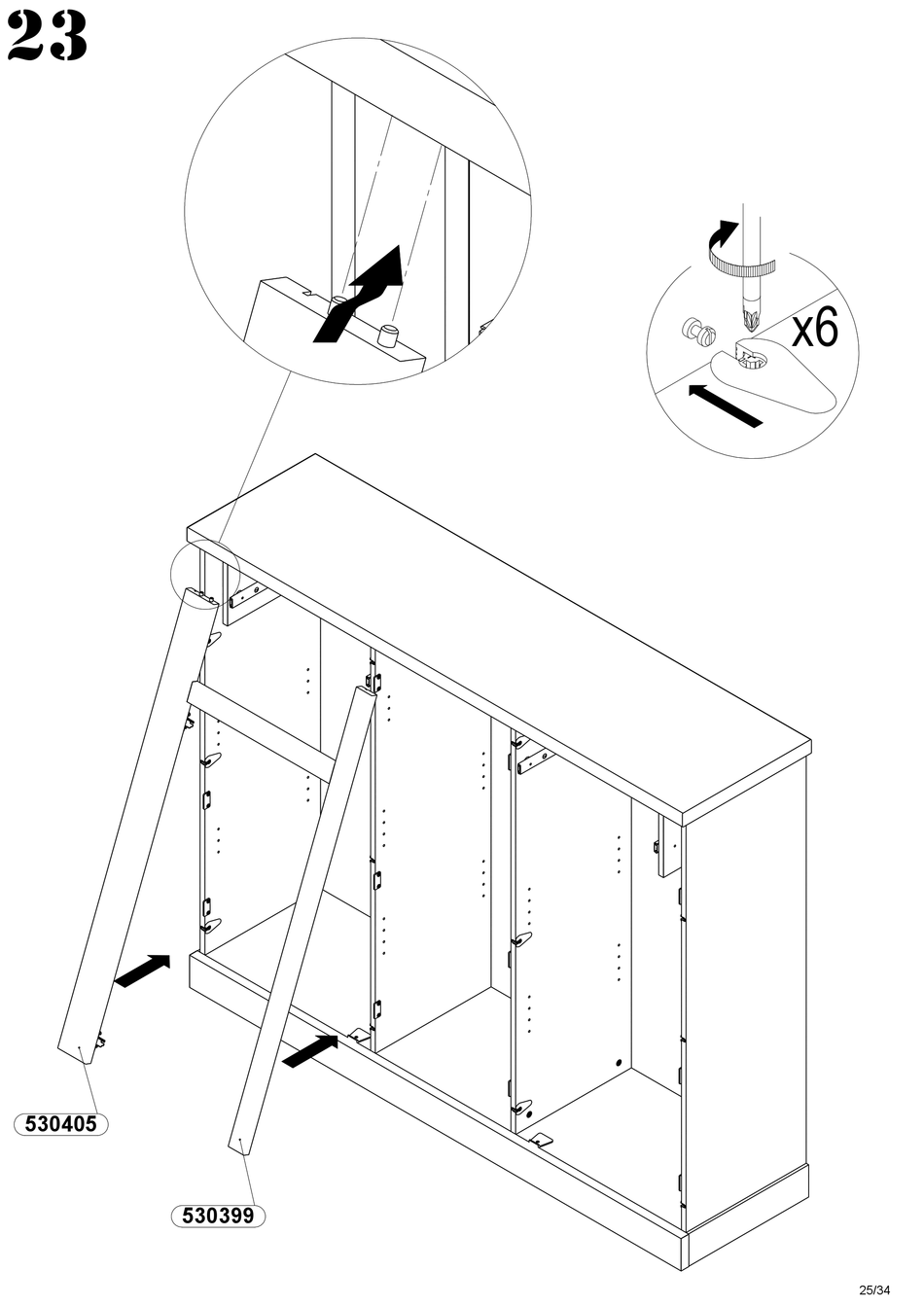 23

x6

530405

530399

25/34