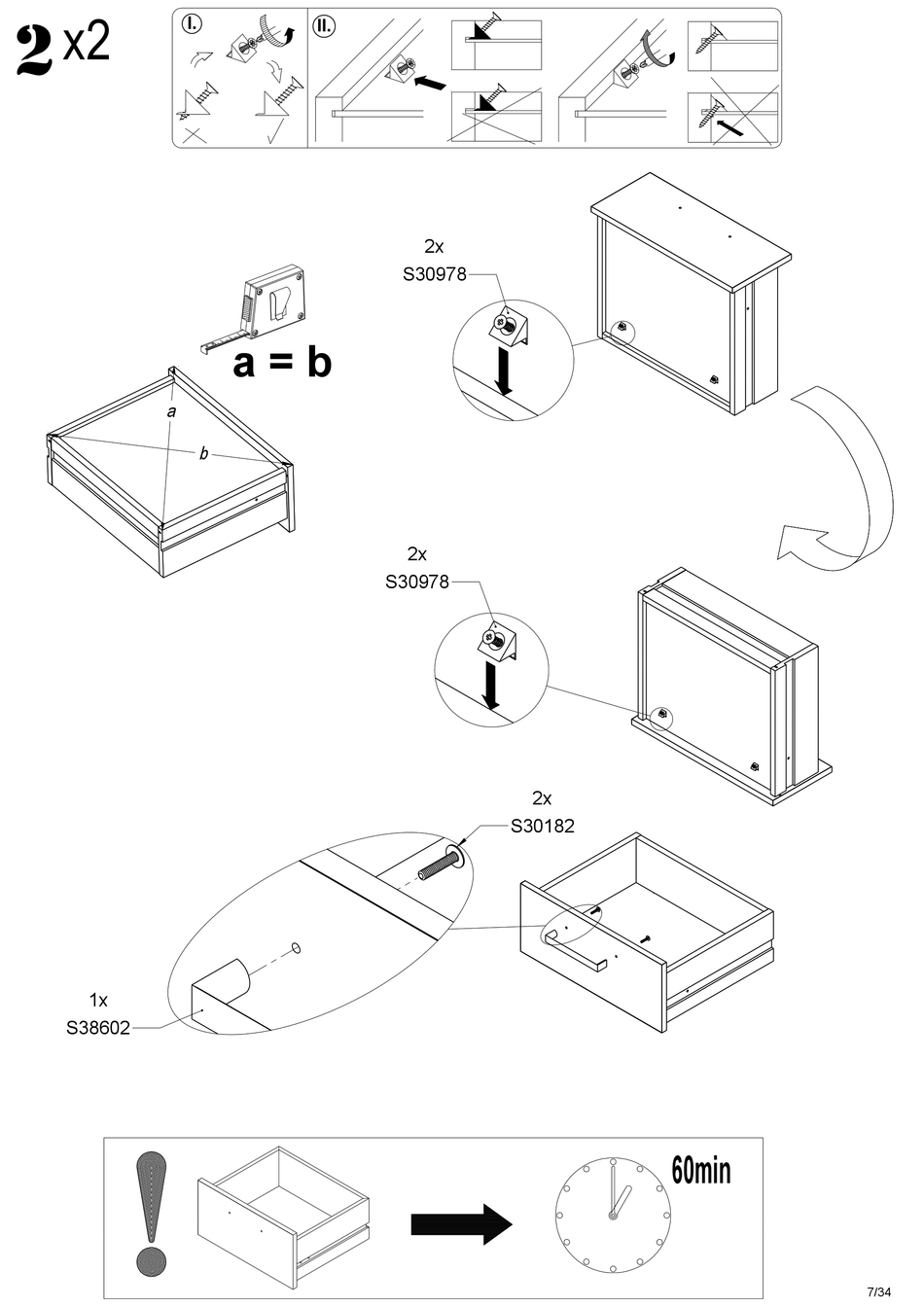 2 x2

I.

II.

a = b

a

b

2x
S30978

2x
S30978

2x
S30182

1x
S38602

60min

7/34