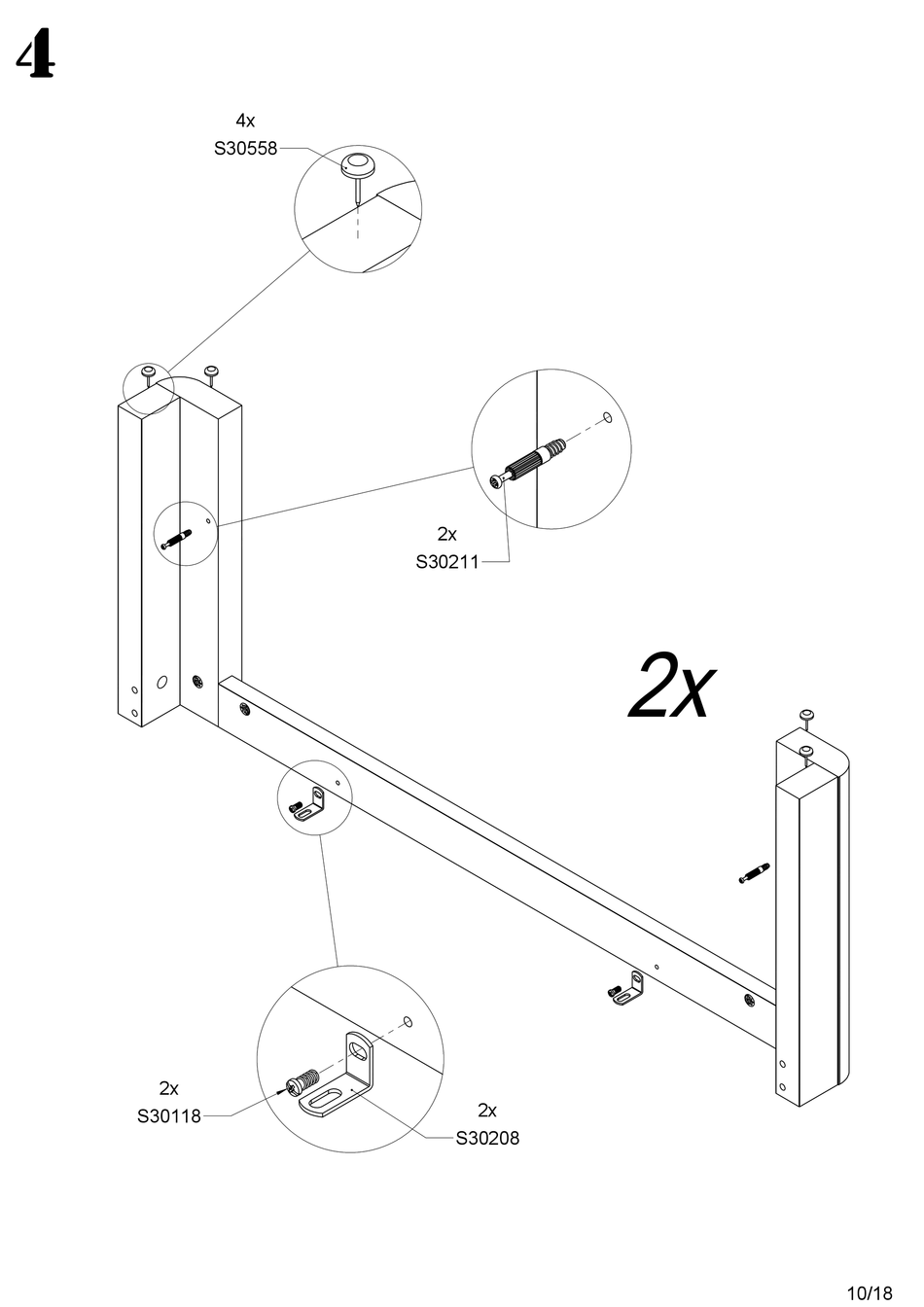 4

4x
S30558

2x
S30211

2x

2x
S30118

2x
S30208

10/18