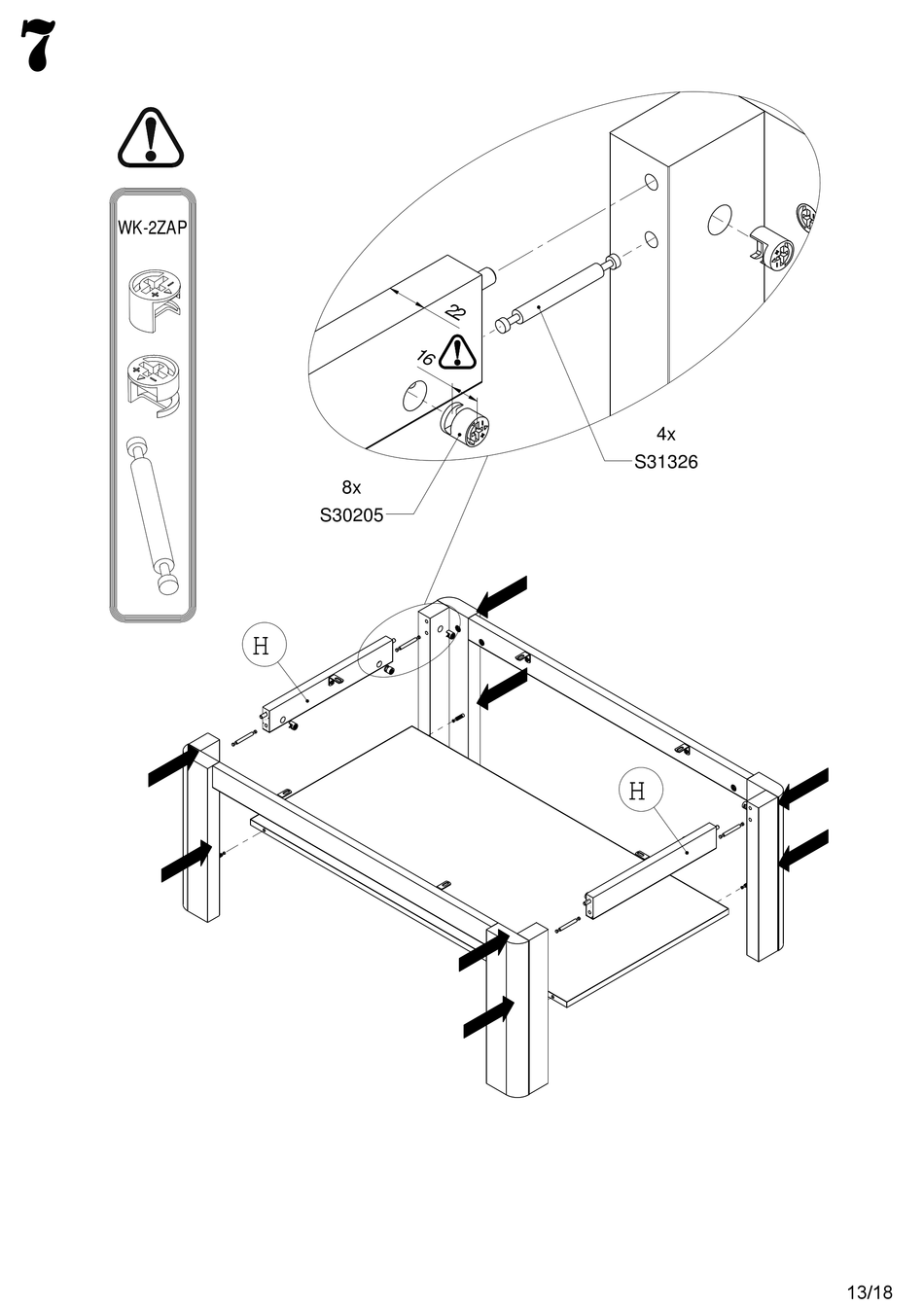 7

WK-2ZAP

22

16

4x

S31326

8x

S30205

H

H

13/18