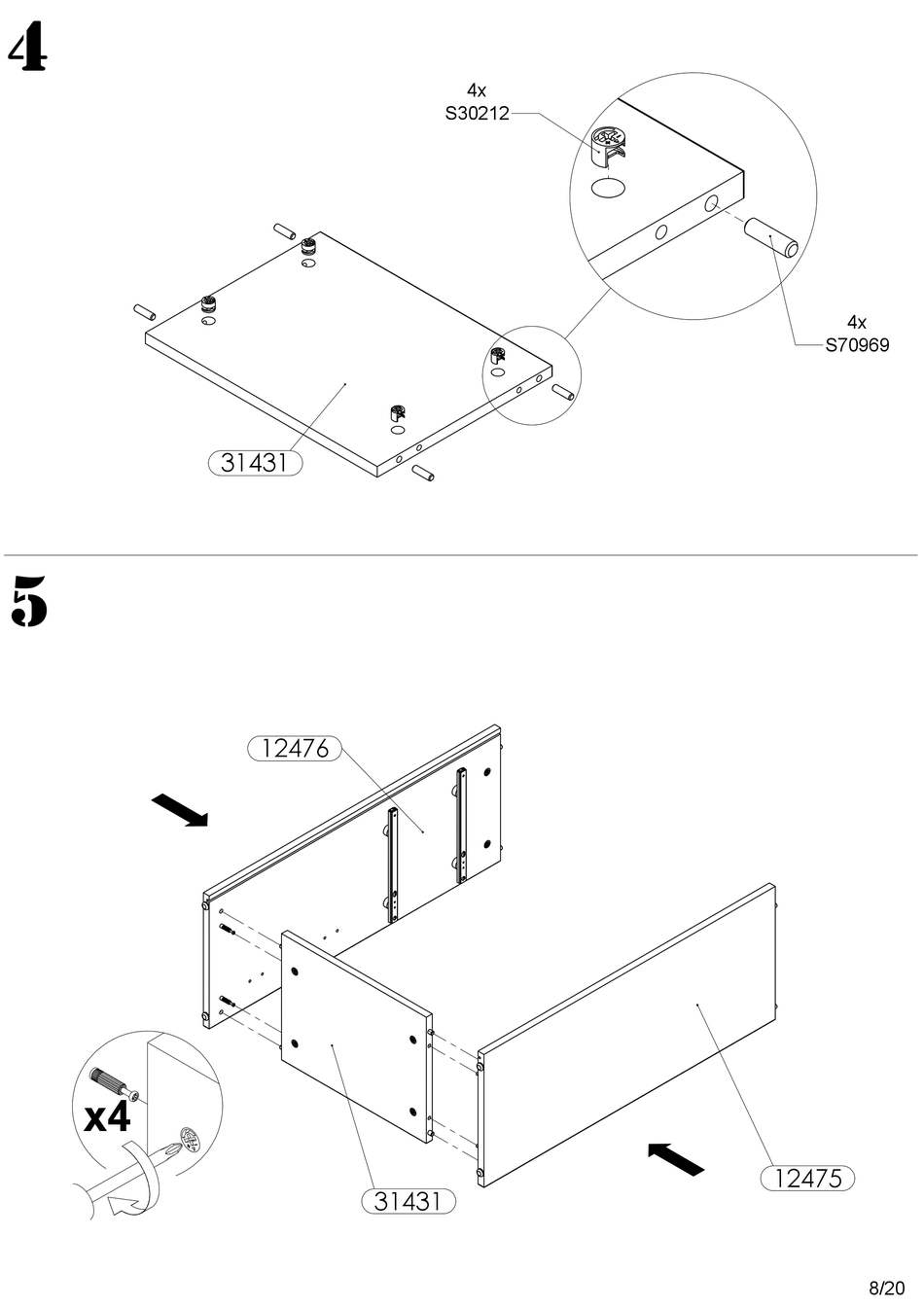 4

4x
S30212

4x
S70969

31431

5

12476

x4

31431

12475

8/20